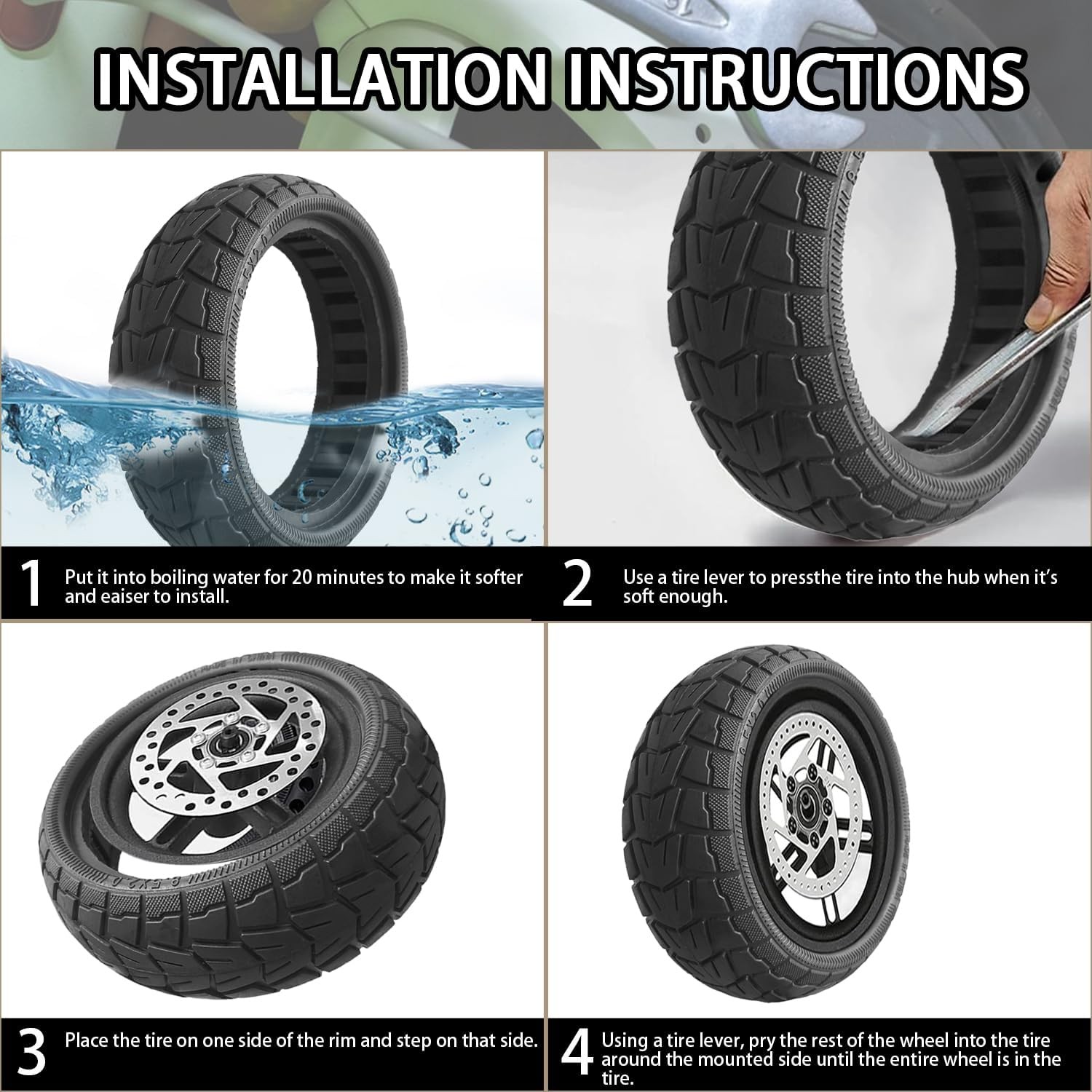 INSTALLATION INSTRUCTIONS

1 Put it into boiling water for 20 minutes to make it softer and eaiser to install.

2 Use a tire lever to pressthe tire into the hub when it's soft enough.

3 Place the tire on one side of the rim and step on that side.

4 Using a tire lever, pry the rest of the wheel into the tire around the mounted side until the entire wheel is in the tire.