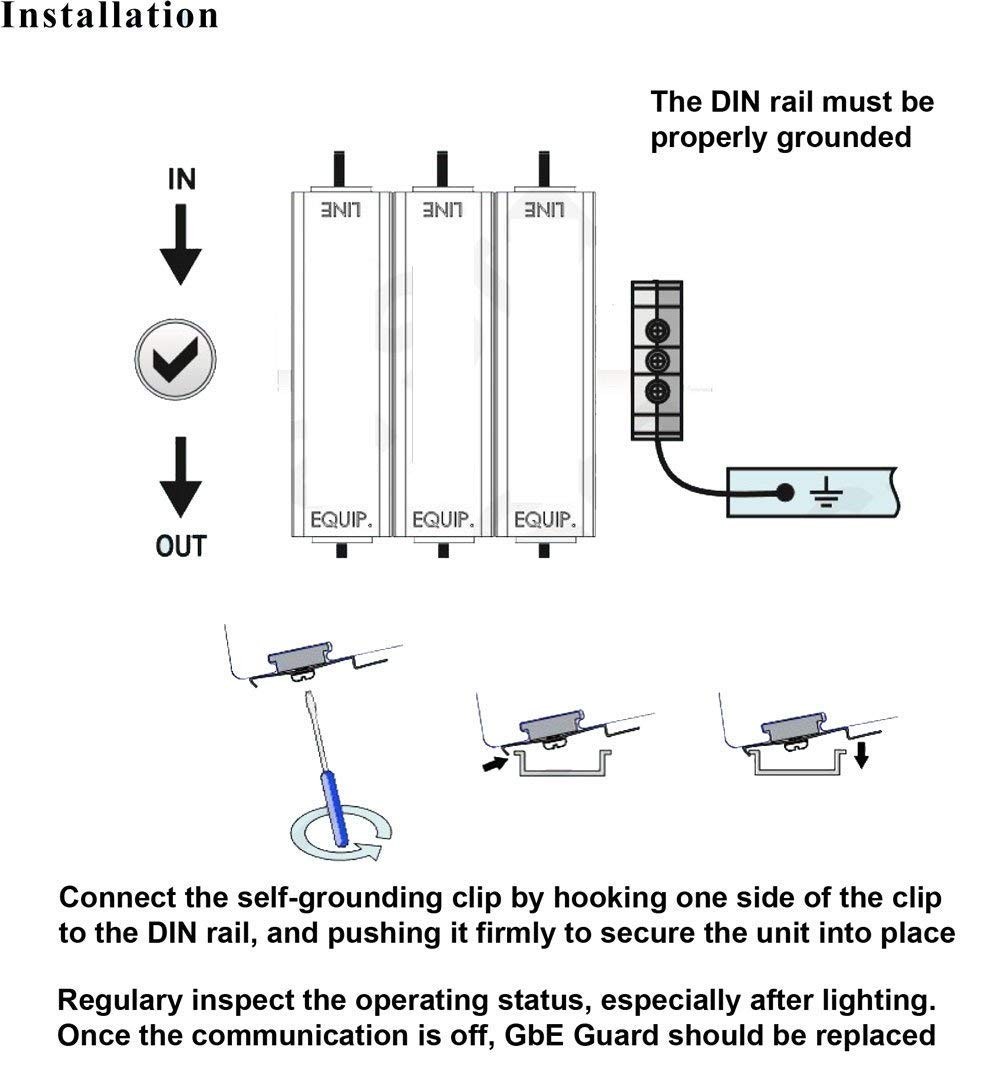 Installation

The DIN rail must be properly grounded

IN

OUT

LINE

LINE

LINE

EQUIP.

EQUIP.

EQUIP.

Connect the self-grounding clip by hooking one side of the clip to the DIN rail, and pushing it firmly to secure the unit into place

Regulary inspect the operating status, especially after lighting. Once the communication is off, GbE Guard should be replaced