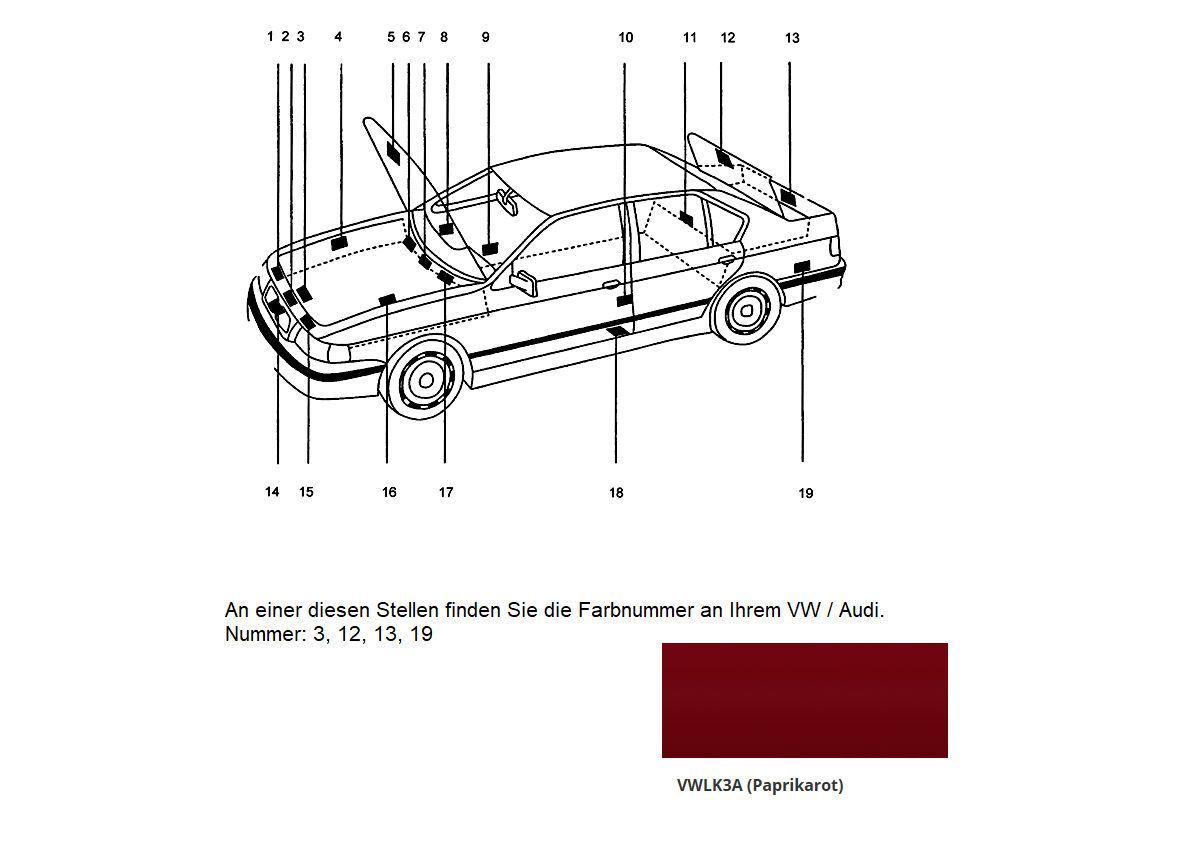 1 2 3 4 5 6 7 8 9 10 11 12 13

14 15 16 17 18 19

An einer diesen Stellen finden Sie die Farbnummer an Ihrem VW / Audi.
Nummer: 3, 12, 13, 19

VWLK3A (Paprikarot)