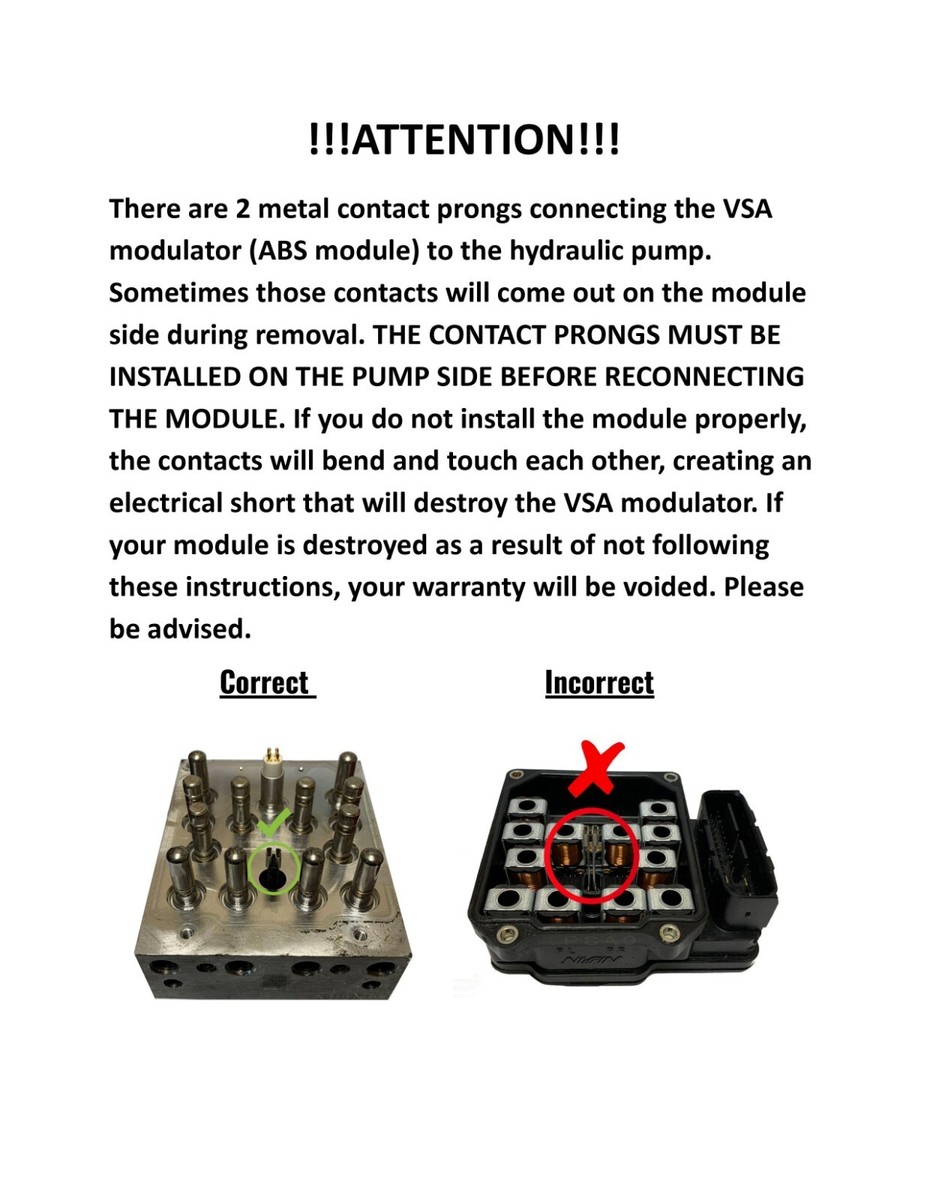 !!!ATTENTION!!!

There are 2 metal contact prongs connecting the VSA modulator (ABS module) to the hydraulic pump. Sometimes those contacts will come out on the module side during removal. THE CONTACT PRONGS MUST BE INSTALLED ON THE PUMP SIDE BEFORE RECONNECTING THE MODULE. If you do not install the module properly, the contacts will bend and touch each other, creating an electrical short that will destroy the VSA modulator. If your module is destroyed as a result of not following these instructions, your warranty will be voided. Please be advised.

Correct

Incorrect

NISSIN