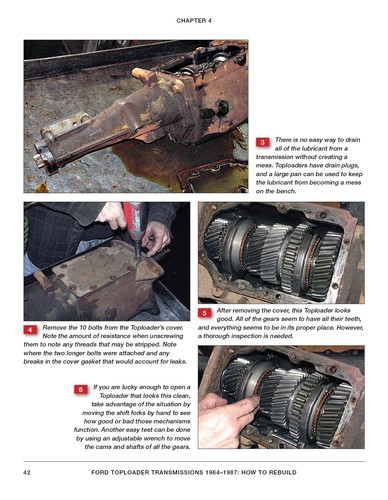 CHAPTER 4

3 There is no easy way to drain all of the lubricant from a transmission without creating a mess. Toploaders have drain plugs, and a large pan can be used to keep the lubricant from becoming a mess on the bench.

4 Remove the 10 bolts from the Toploader's cover. Note the amount of resistance when unscrewing them to note any threads that may be stripped. Note where the two longer bolts were attached and any breaks in the cover gasket that would account for leaks.

5 After removing the cover, this Toploader looks good. All of the gears seem to have all their teeth, and everything seems to be in its proper place. However, a thorough inspection is needed.

6 If you are lucky enough to open a Toploader that looks this clean, take advantage of the situation by moving the shift forks by hand to see how good or bad those mechanisms function. Another easy test can be done by using an adjustable wrench to move the cams and shafts of all the gears.

42 FORD TOPLOADER TRANSMISSIONS 1964–1987: HOW TO REBUILD