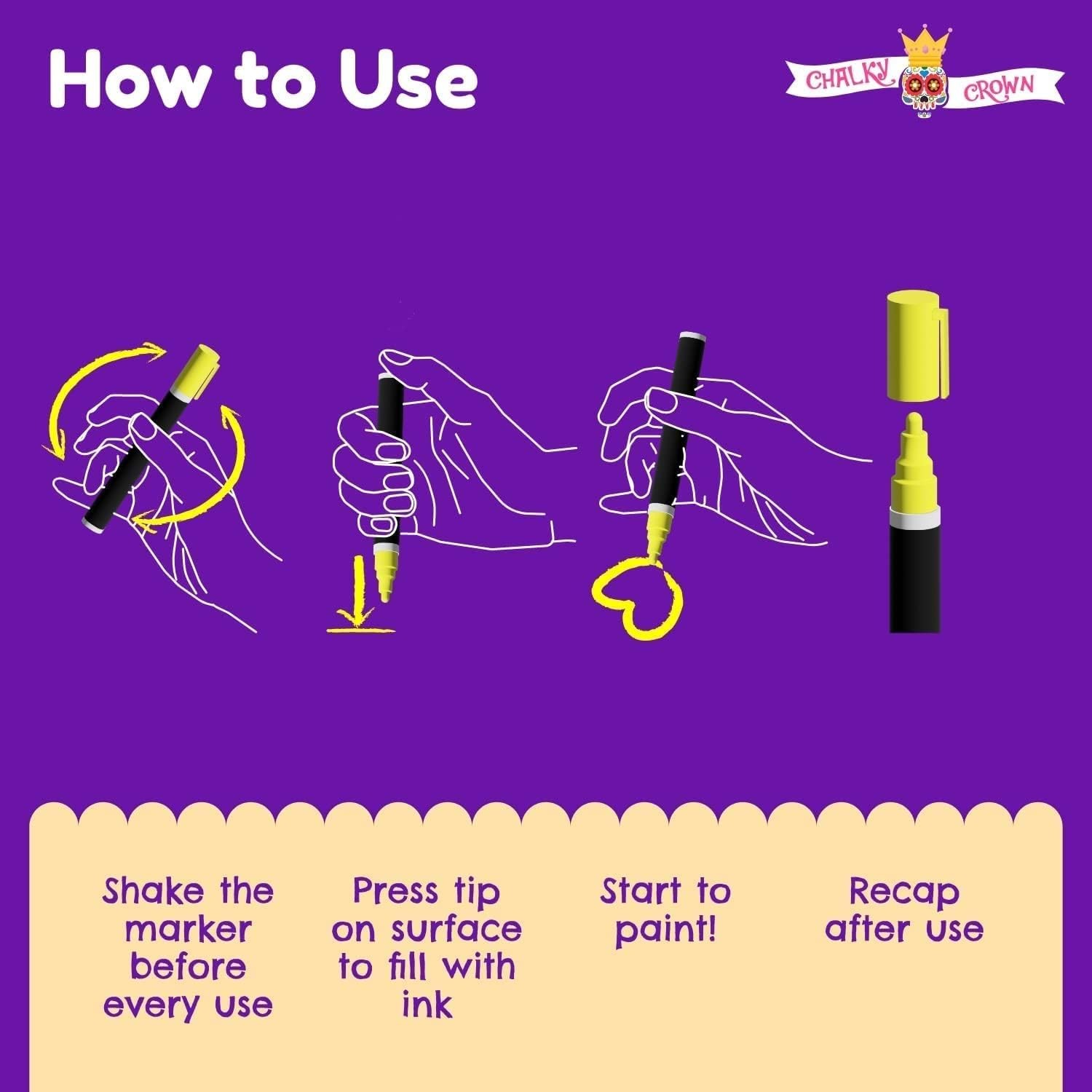 How to Use

CHALKY CROWN

Shake the marker before every use

Press tip on surface to fill with ink

Start to paint!

Recap after use