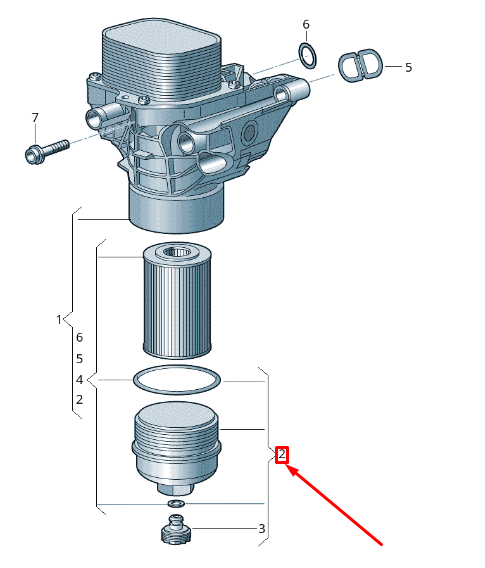 6
5
7
1
6
5
4
2
2
3