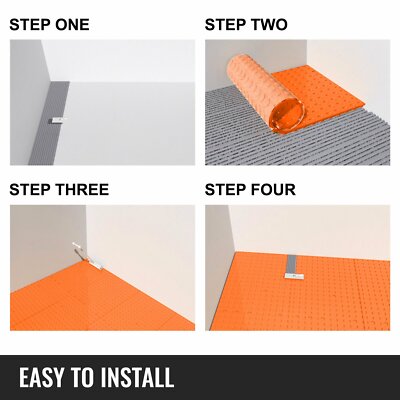 STEP ONE

STEP TWO

STEP THREE

STEP FOUR

EASY TO INSTALL