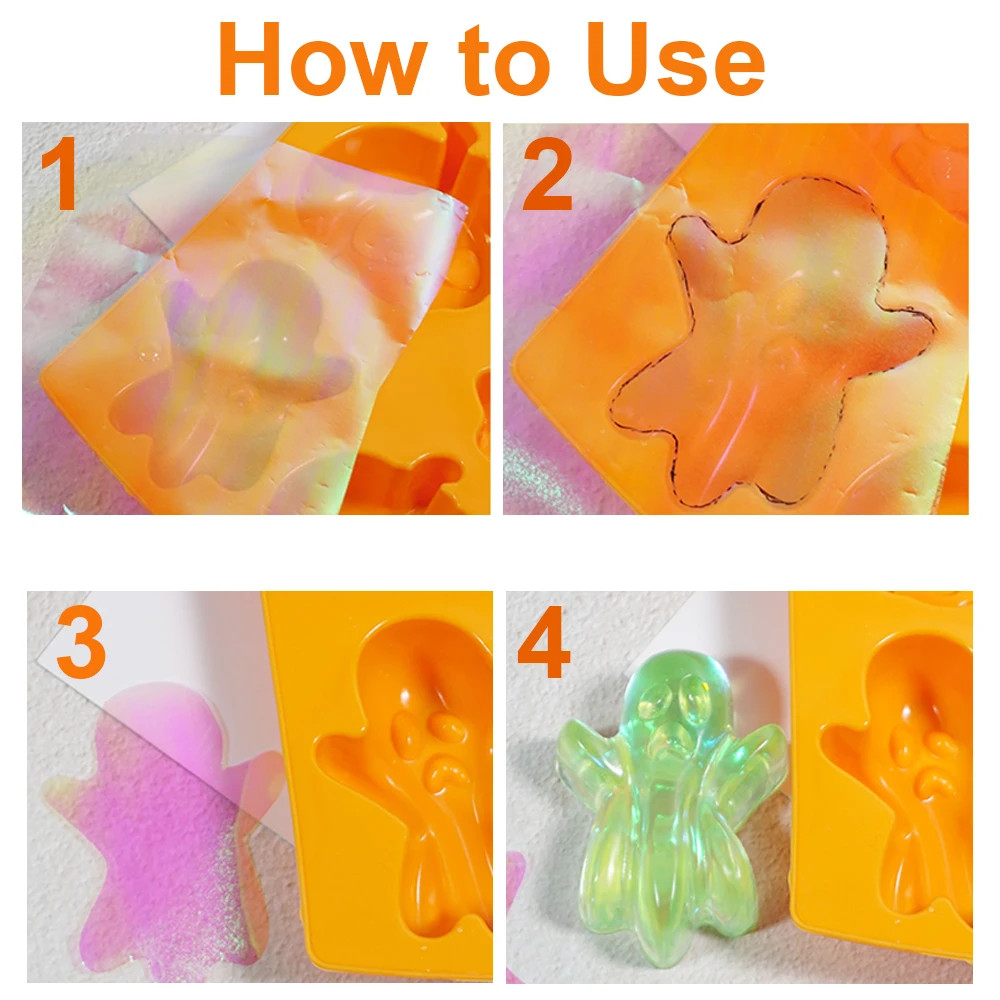 How to Use

1

2

3

4