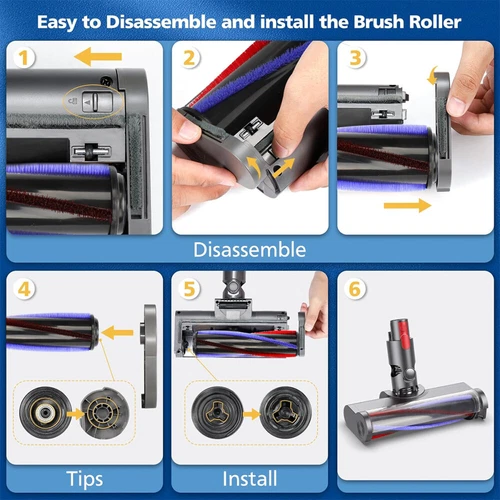 Easy to Disassemble and install the Brush Roller

1

2

3

Disassemble

4

5

6

Tips

Install