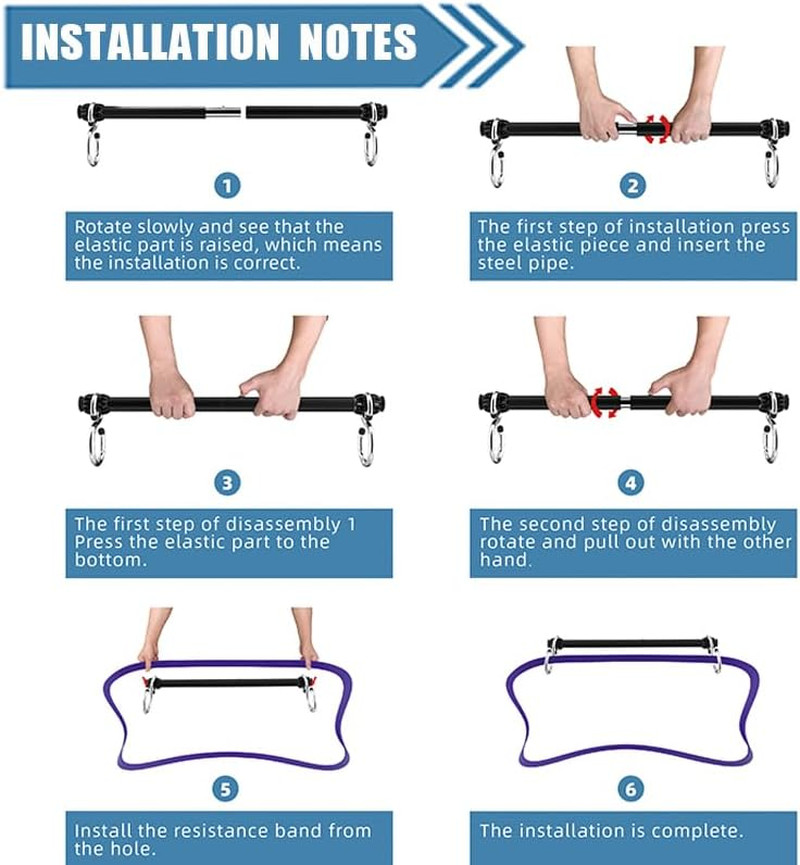 INSTALLATION NOTES

1

Rotate slowly and see that the elastic part is raised, which means the installation is correct.

2

The first step of installation press the elastic piece and insert the steel pipe.

3

The first step of disassembly 1 Press the elastic part to the bottom.

4

The second step of disassembly rotate and pull out with the other hand.

5

Install the resistance band from the hole.

6

The installation is complete.