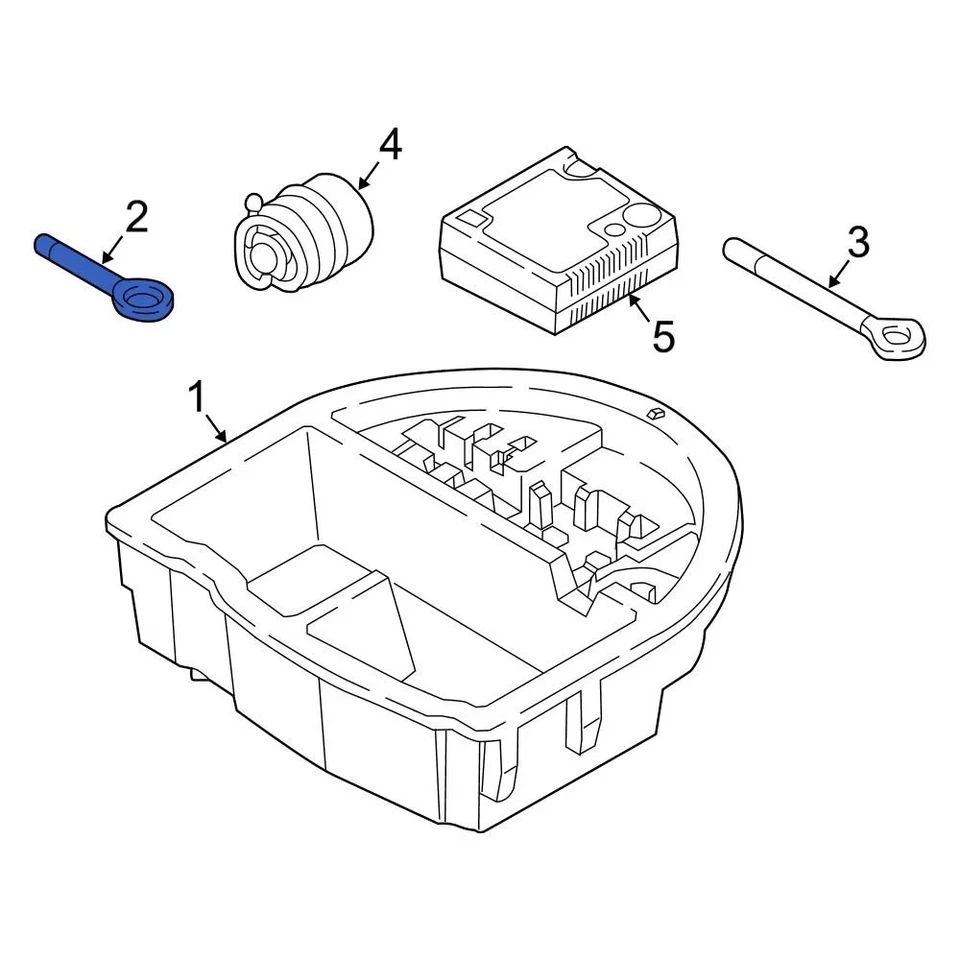 2
4
3
5
1