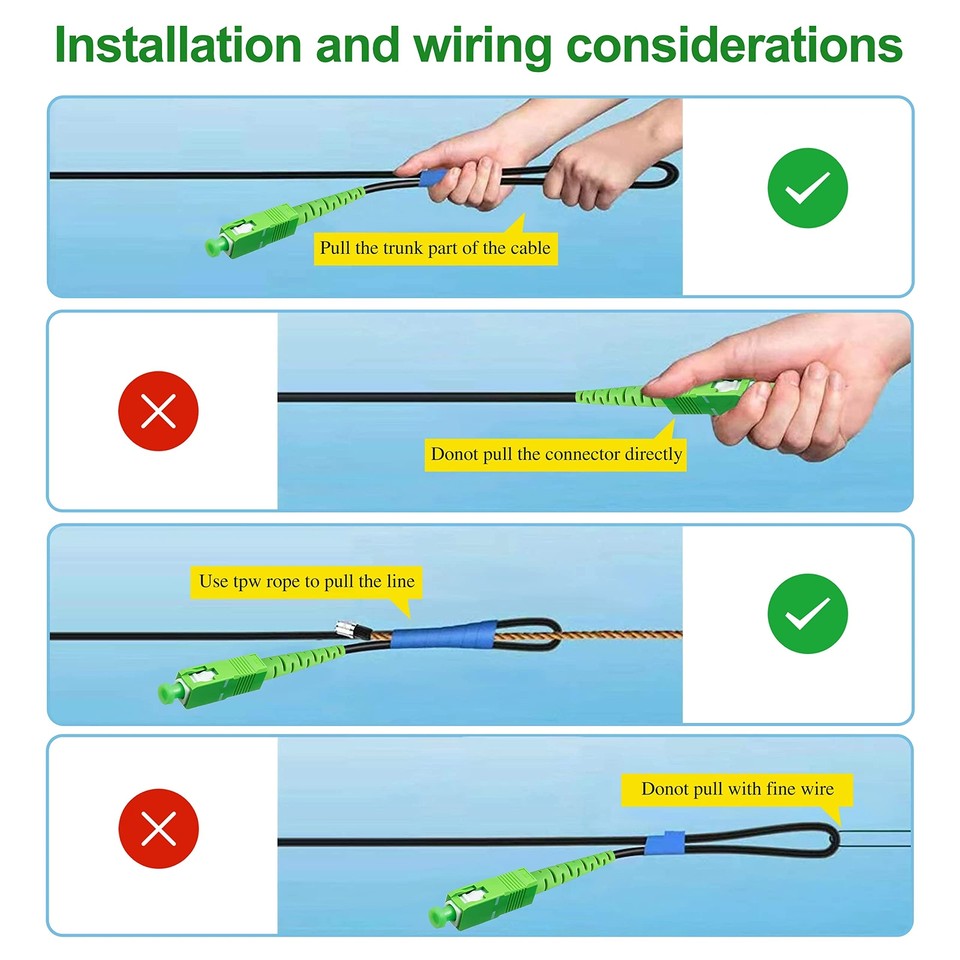 Installation and wiring considerations

Pull the trunk part of the cable

Donot pull the connector directly

Use tpw rope to pull the line

Donot pull with fine wire