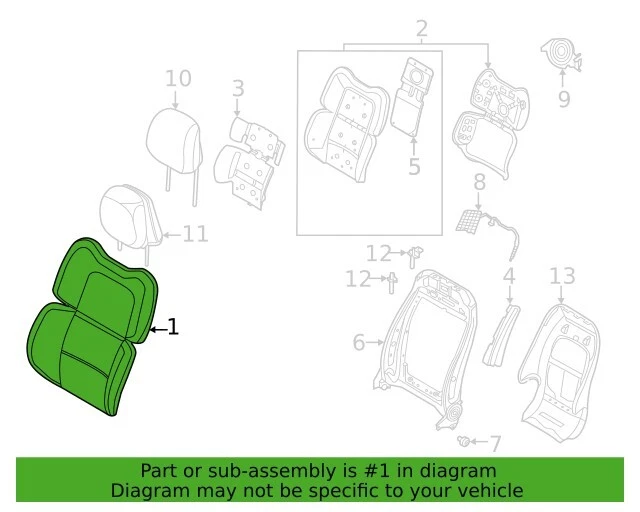 2
10
3
9
5
8
11
12
12
4
13
1
6
7

Part or sub-assembly is #1 in diagram
Diagram may not be specific to your vehicle