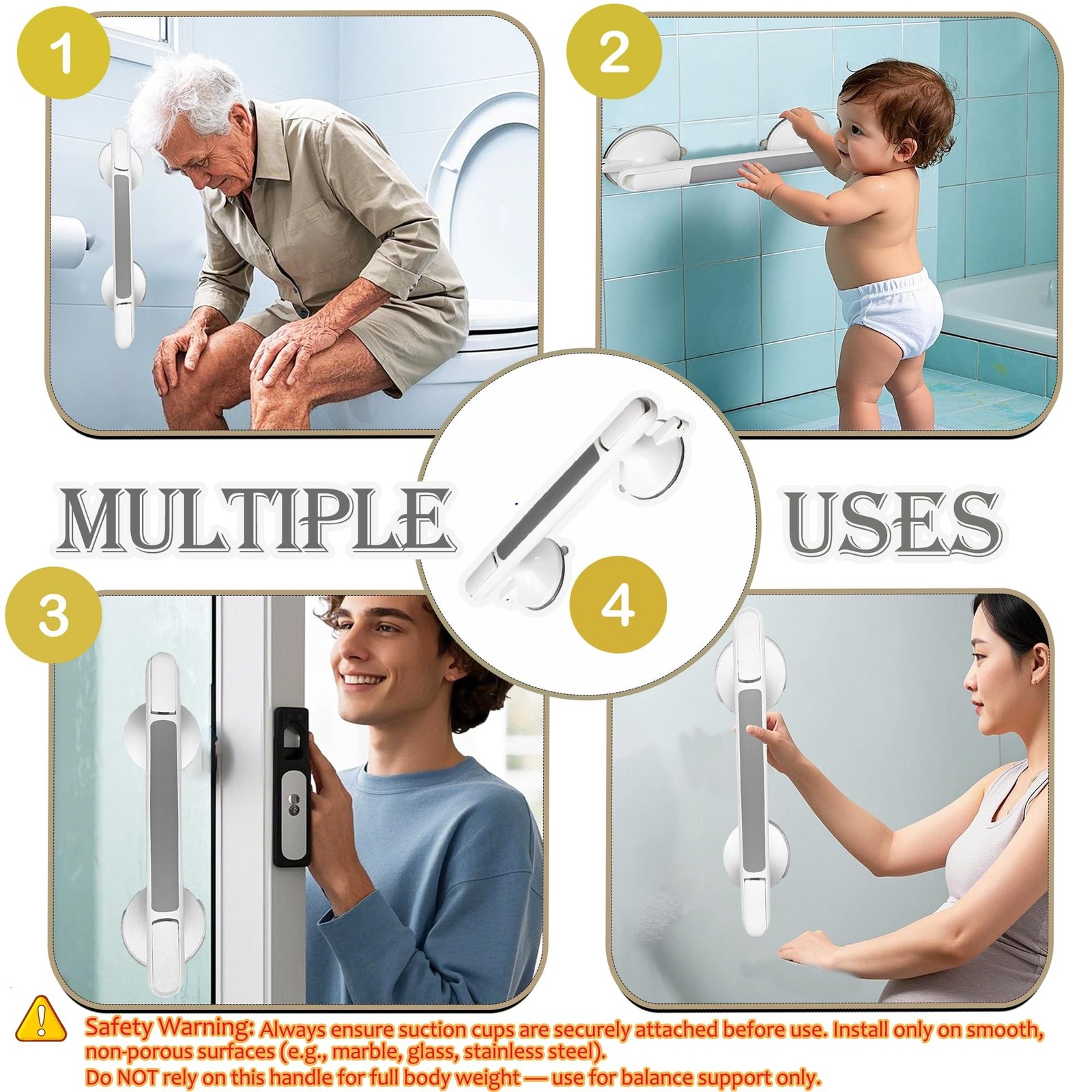 1

2

MULTIPLE USES

3

4

Safety Warning: Always ensure suction cups are securely attached before use. Install only on smooth, non-porous surfaces (e.g., marble, glass, stainless steel).
Do NOT rely on this handle for full body weight — use for balance support only.