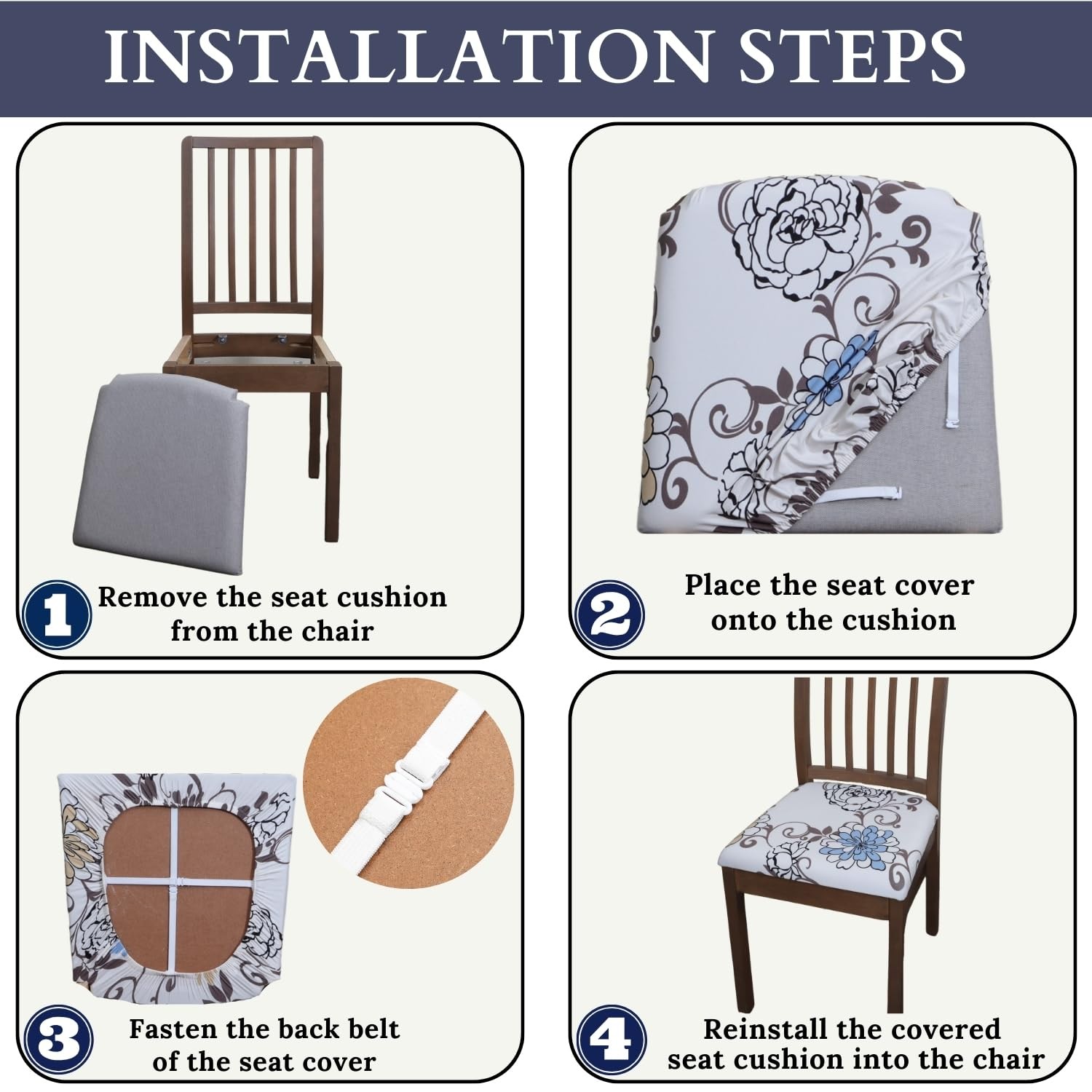 INSTALLATION STEPS

1 Remove the seat cushion from the chair

2 Place the seat cover onto the cushion

3 Fasten the back belt of the seat cover

4 Reinstall the covered seat cushion into the chair