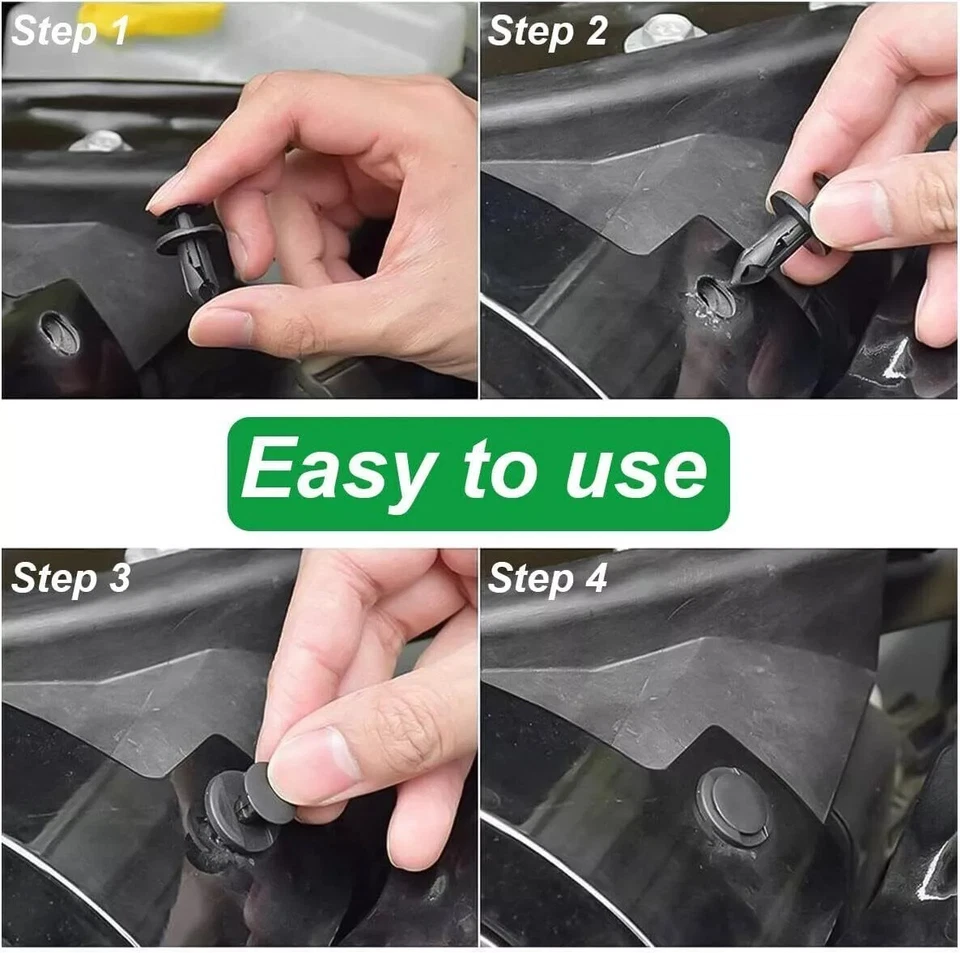 Step 1

Step 2

Easy to use

Step 3

Step 4