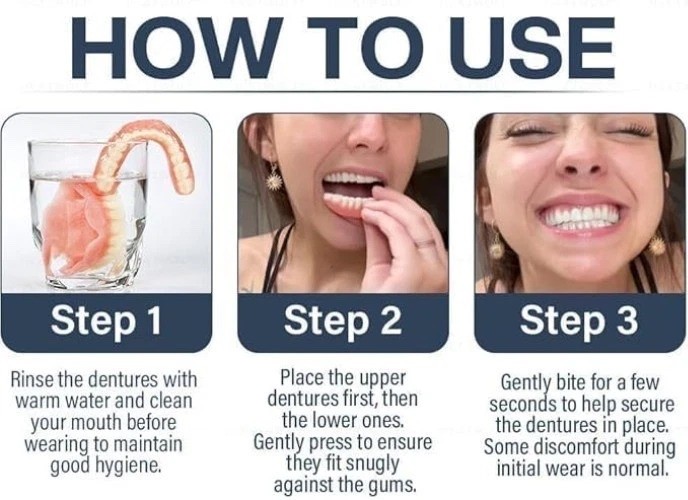 HOW TO USE

Step 1

Rinse the dentures with warm water and clean your mouth before wearing to maintain good hygiene.

Step 2

Place the upper dentures first, then the lower ones. Gently press to ensure they fit snugly against the gums.

Step 3

Gently bite for a few seconds to help secure the dentures in place. Some discomfort during initial wear is normal.