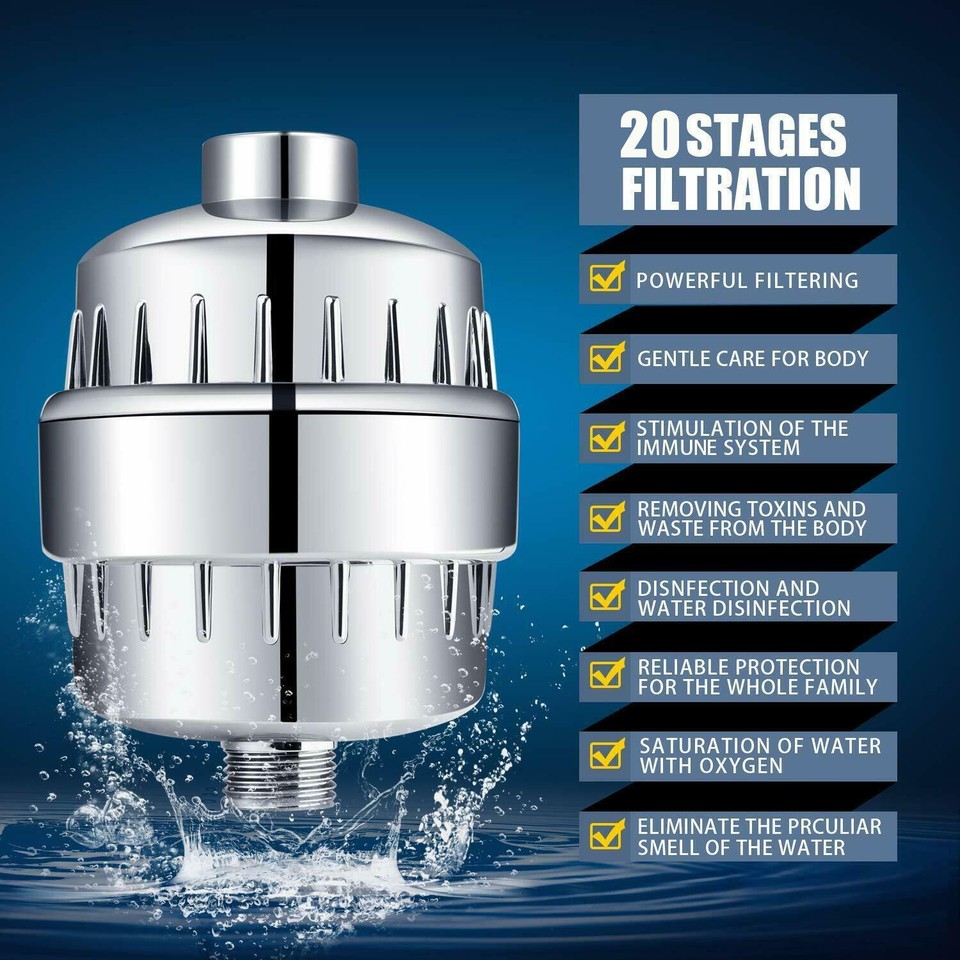 20 STAGES FILTRATION

POWERFUL FILTERING

GENTLE CARE FOR BODY

STIMULATION OF THE IMMUNE SYSTEM

REMOVING TOXINS AND WASTE FROM THE BODY

DISNFECTION AND WATER DISINFECTION

RELIABLE PROTECTION FOR THE WHOLE FAMILY

SATURATION OF WATER WITH OXYGEN

ELIMINATE THE PRCULIAR SMELL OF THE WATER