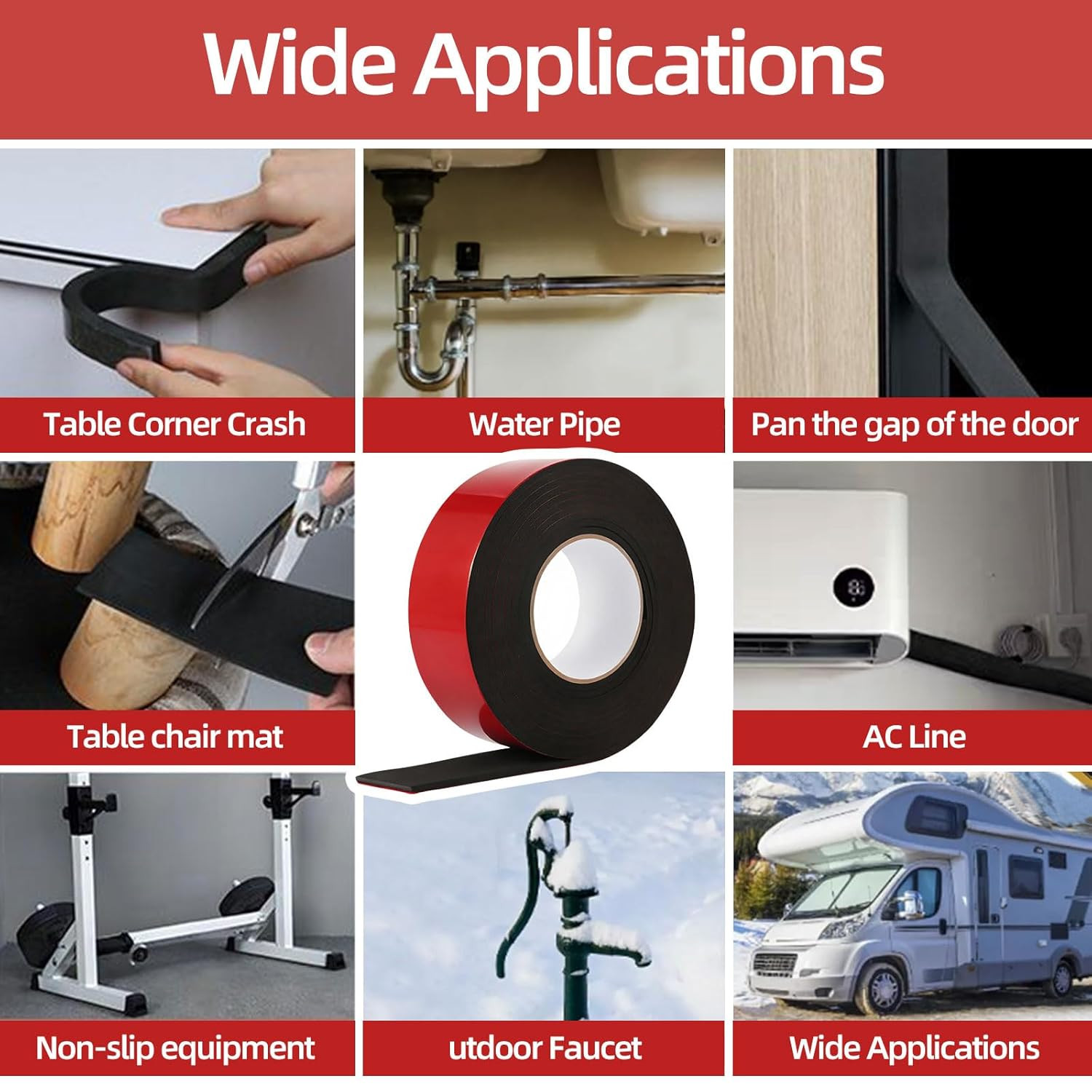 Wide Applications

Table Corner Crash

Water Pipe

Pan the gap of the door

Table chair mat

AC Line

Non-slip equipment

utdoor Faucet

Wide Applications