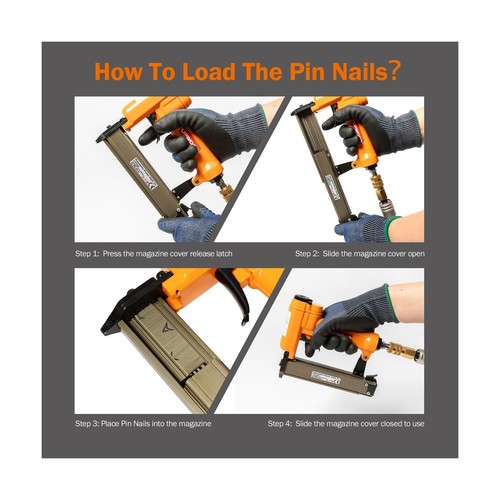 How To Load The Pin Nails?

Step 1: Press the magazine cover release latch

Step 2: Slide the magazine cover open

Step 3: Place Pin Nails into the magazine

Step 4: Slide the magazine cover closed to use