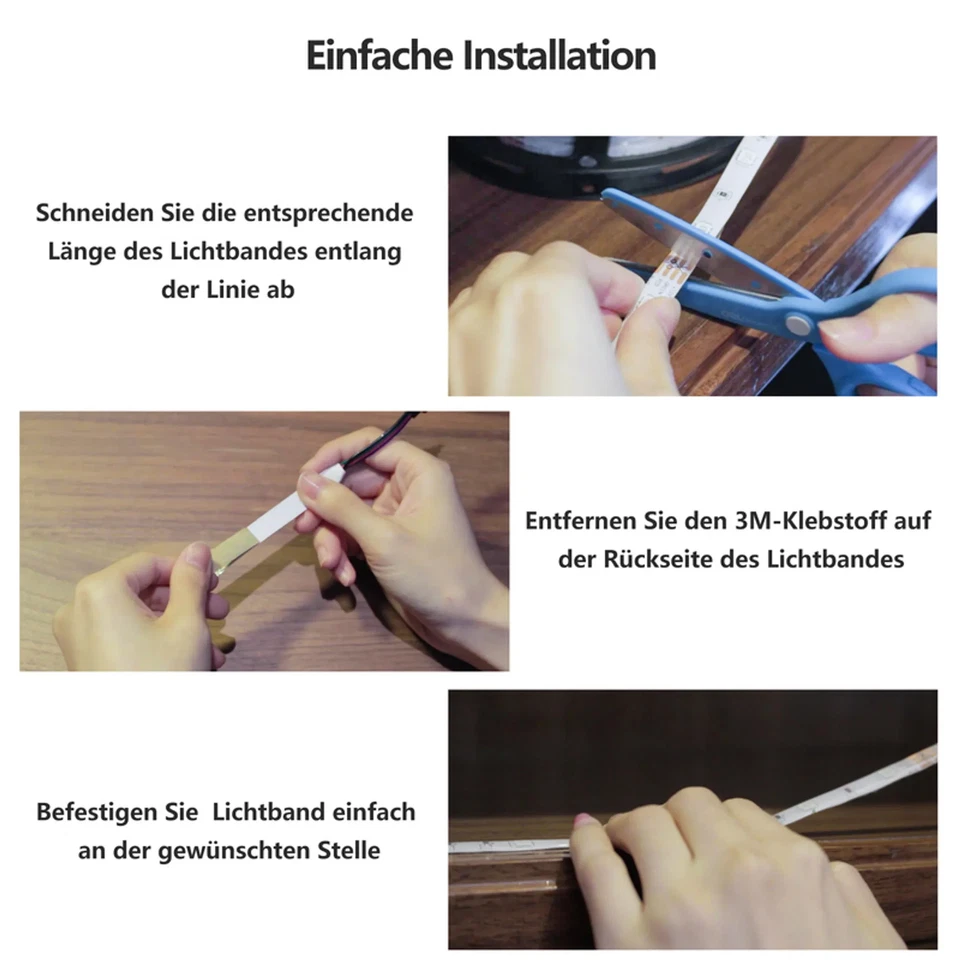 Einfache Installation

Schneiden Sie die entsprechende Länge des Lichtbandes entlang der Linie ab

Entfernen Sie den 3M-Klebstoff auf der Rückseite des Lichtbandes

Befestigen Sie  Lichtband einfach an der gewünschten Stelle