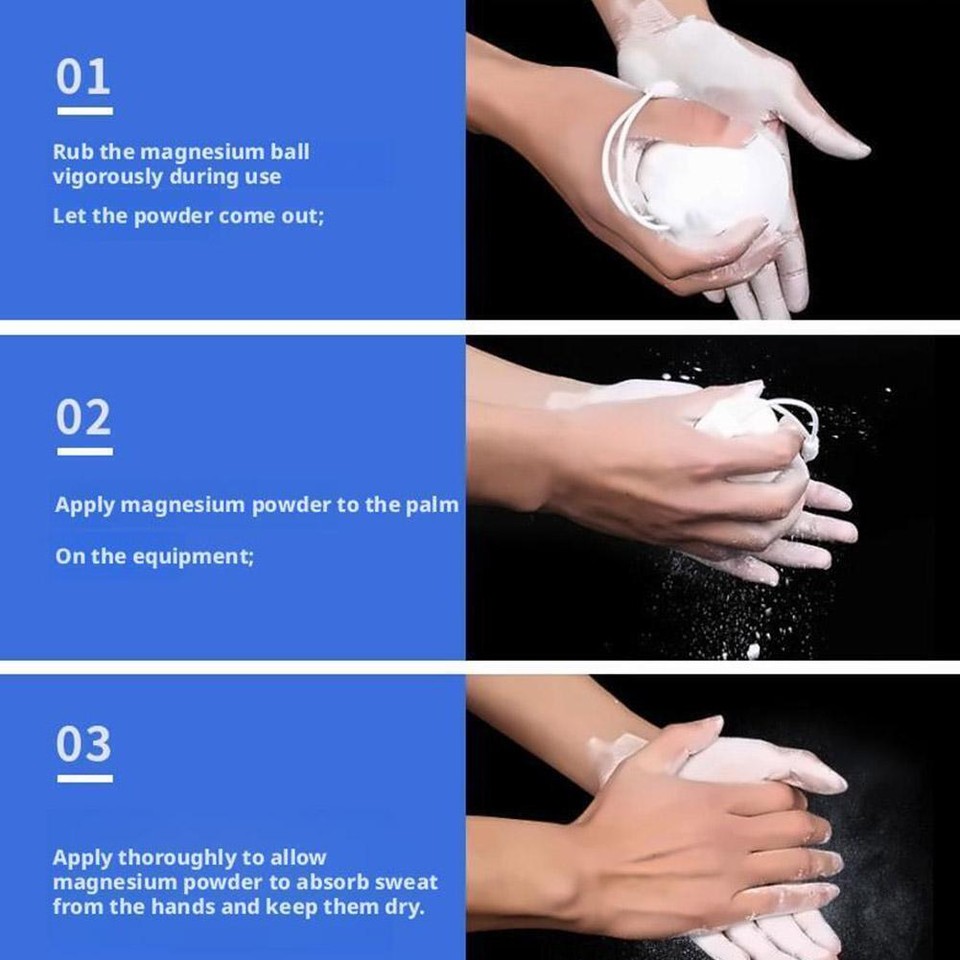 01

Rub the magnesium ball vigorously during use

Let the powder come out;

02

Apply magnesium powder to the palm

On the equipment;

03

Apply thoroughly to allow magnesium powder to absorb sweat from the hands and keep them dry.