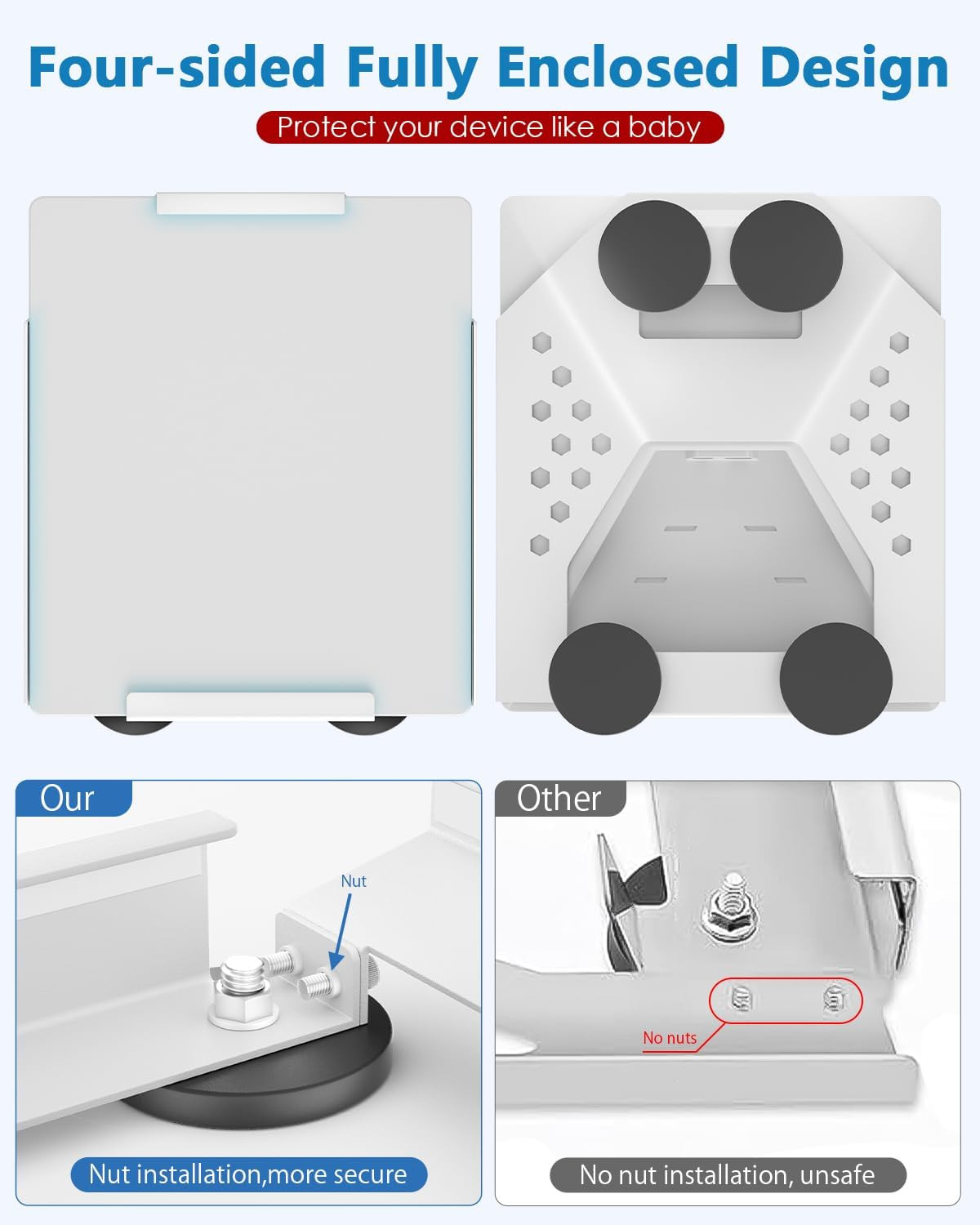 Four-sided Fully Enclosed Design

Protect your device like a baby

Our

Nut

Nut installation,more secure

Other

No nuts

No nut installation, unsafe