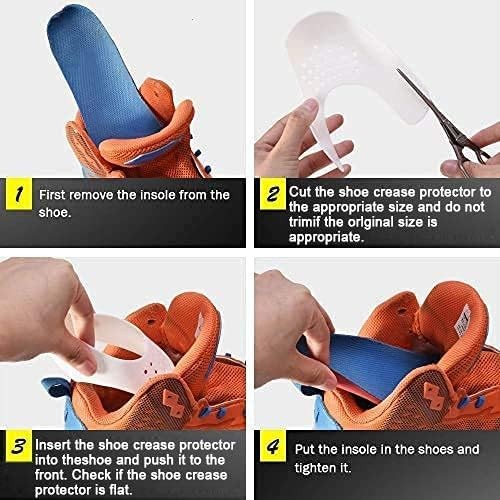 1 First remove the insole from the shoe.

2 Cut the shoe crease protector to the appropriate size and do not trimif the original size is appropriate.

3 Insert the shoe crease protector into theshoe and push it to the front. Check if the shoe crease protector is flat.

4 Put the insole in the shoes and tighten it.