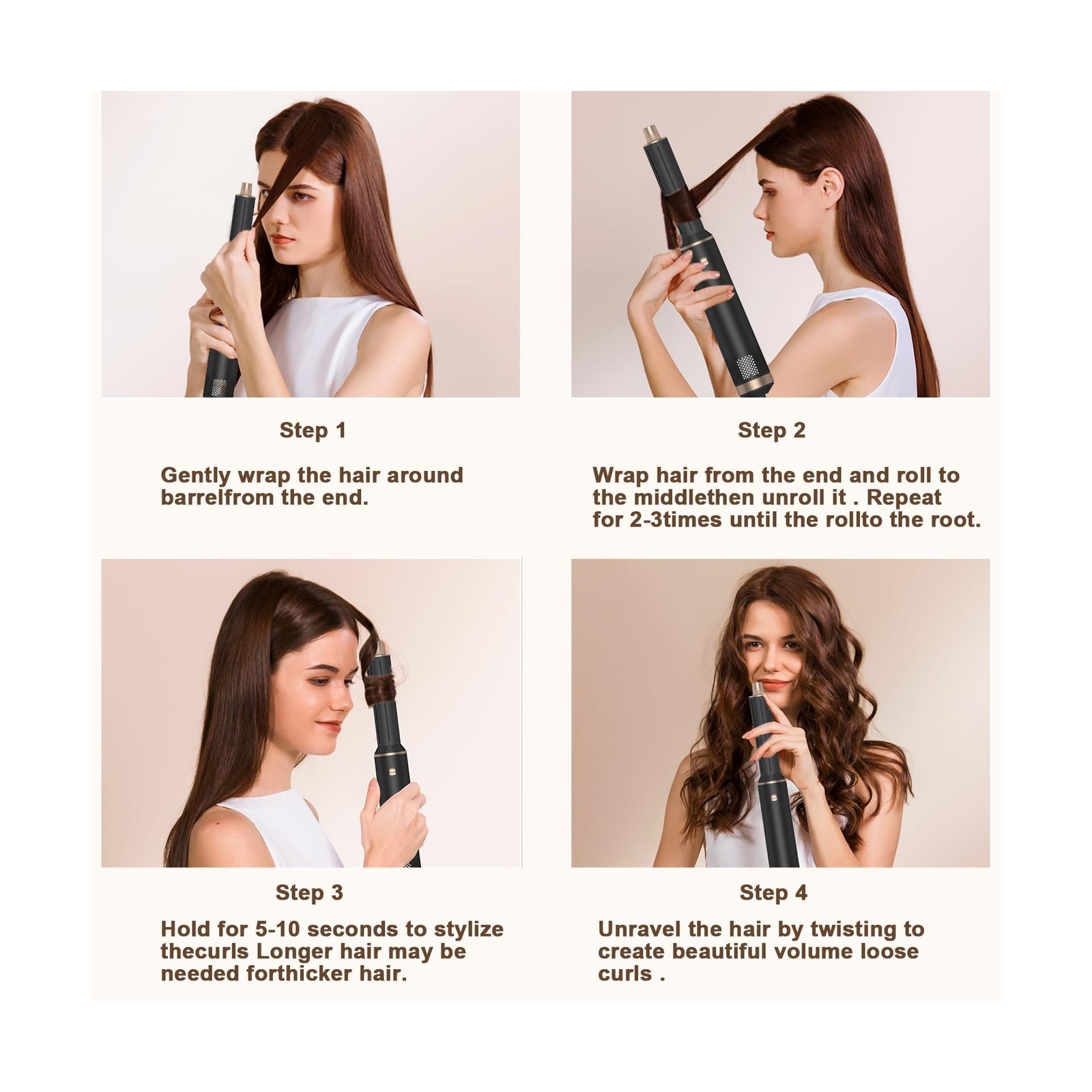 Step 1

Gently wrap the hair around barrelfrom the end.

Step 2

Wrap hair from the end and roll to the middlethen unroll it . Repeat for 2-3times until the rollto the root.

Step 3

Hold for 5-10 seconds to stylize thecurls Longer hair may be needed forthicker hair.

Step 4

Unravel the hair by twisting to create beautiful volume loose curls .