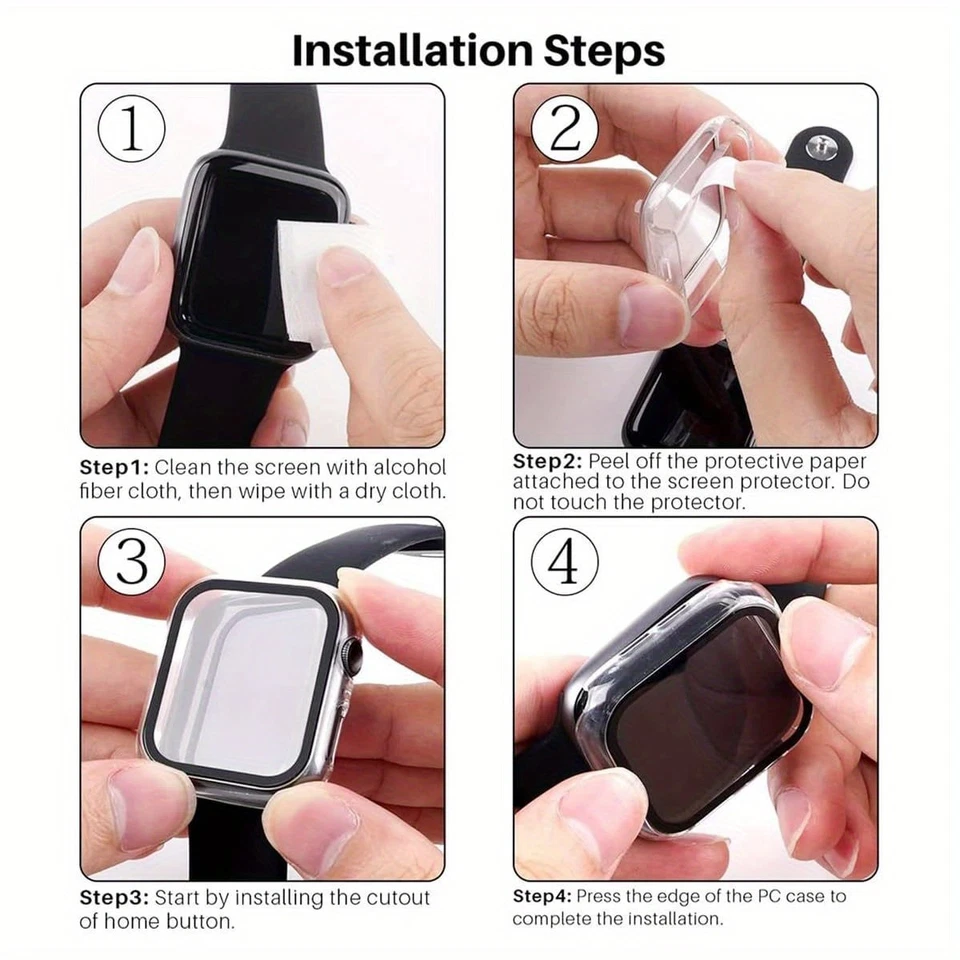 Installation Steps

①

Step1: Clean the screen with alcohol fiber cloth, then wipe with a dry cloth.

②

Step2: Peel off the protective paper attached to the screen protector. Do not touch the protector.

③

Step3: Start by installing the cutout of home button.

④

Step4: Press the edge of the PC case to complete the installation.