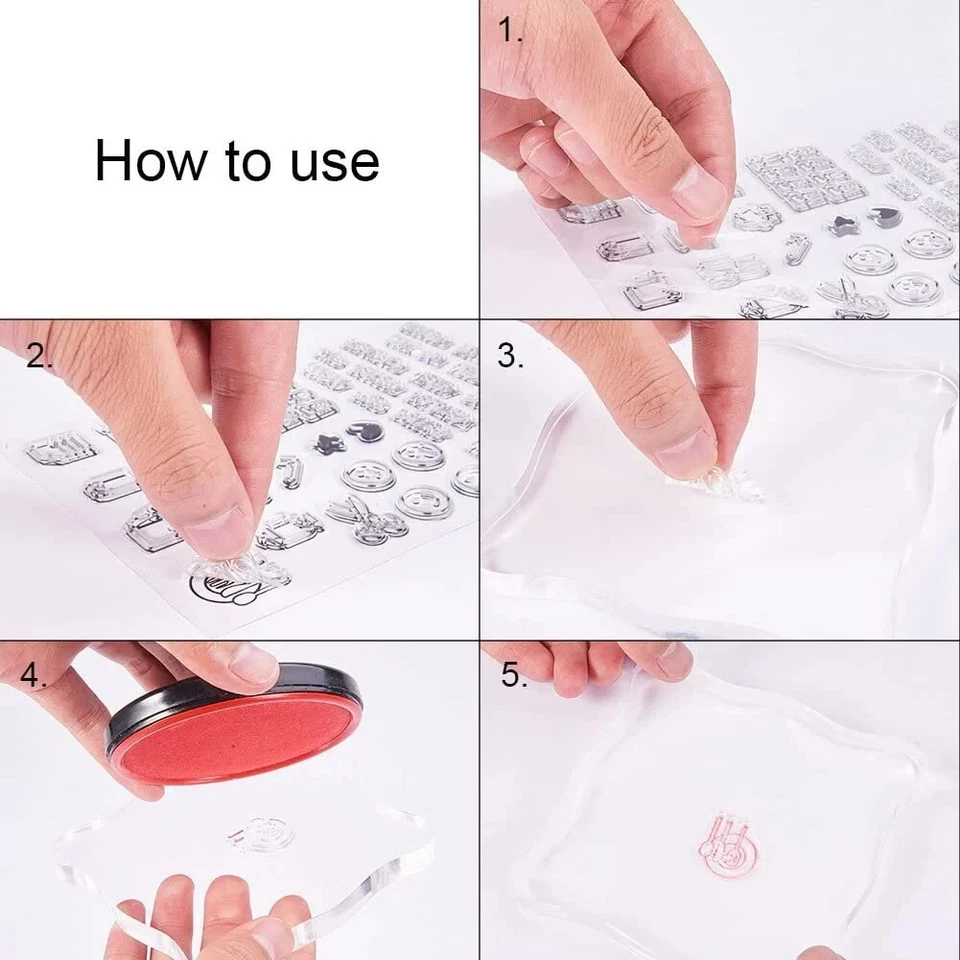 How to use

1.

2.

3.

4.

5.