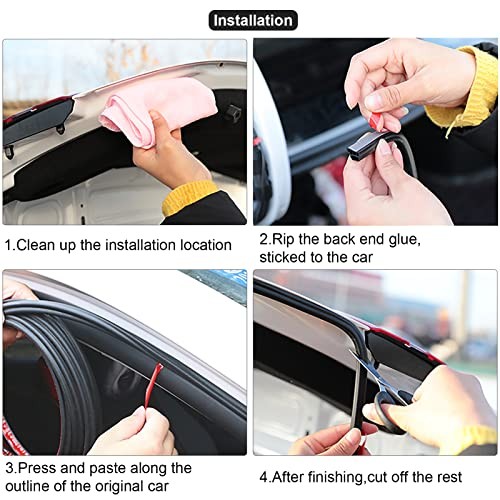 Installation

1.Clean up the installation location

2.Rip the back end glue, sticked to the car

3.Press and paste along the outline of the original car

4.After finishing,cut off the rest