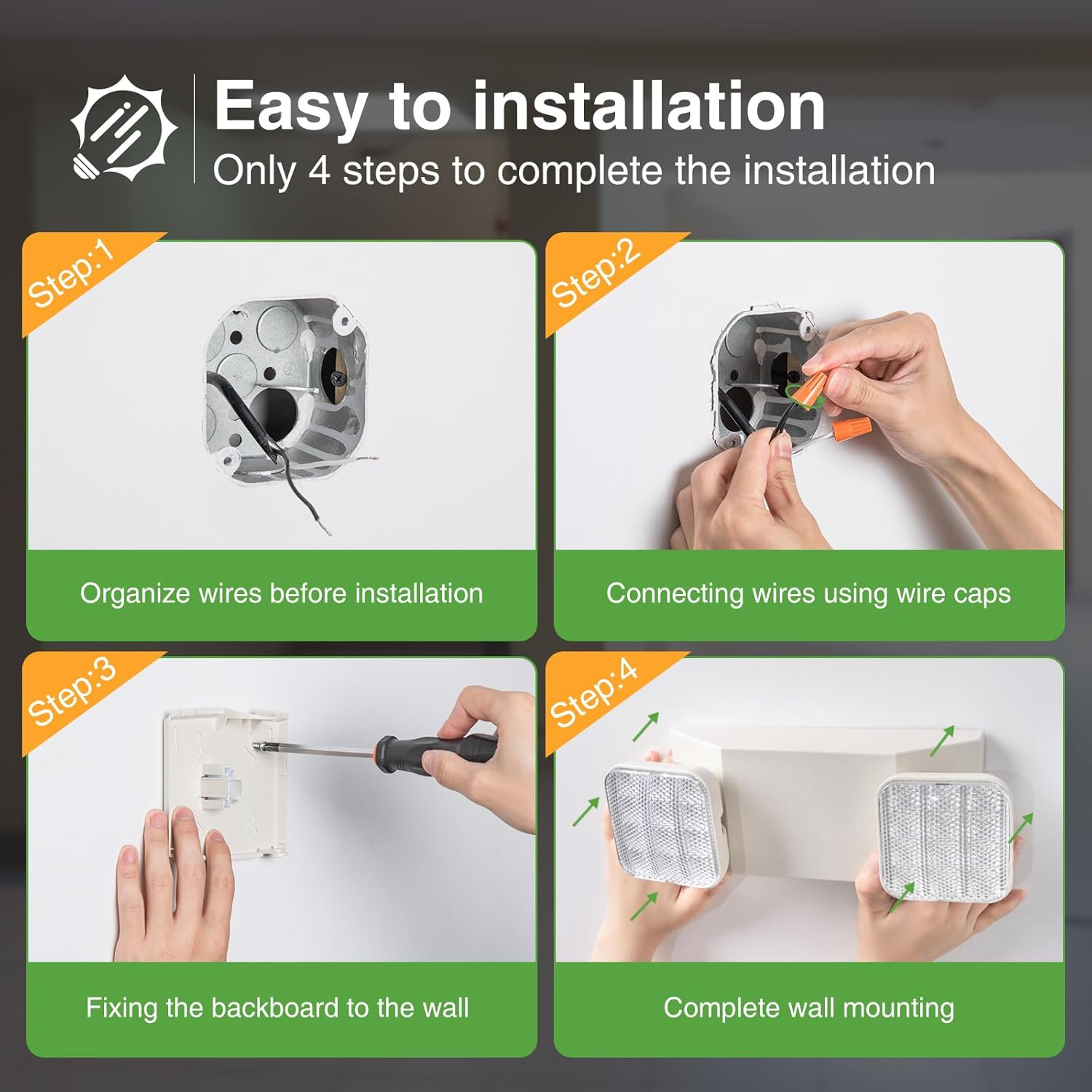 Easy to installation

Only 4 steps to complete the installation

Step:1

Organize wires before installation

Step:2

Connecting wires using wire caps

Step:3

Fixing the backboard to the wall

Step:4

Complete wall mounting