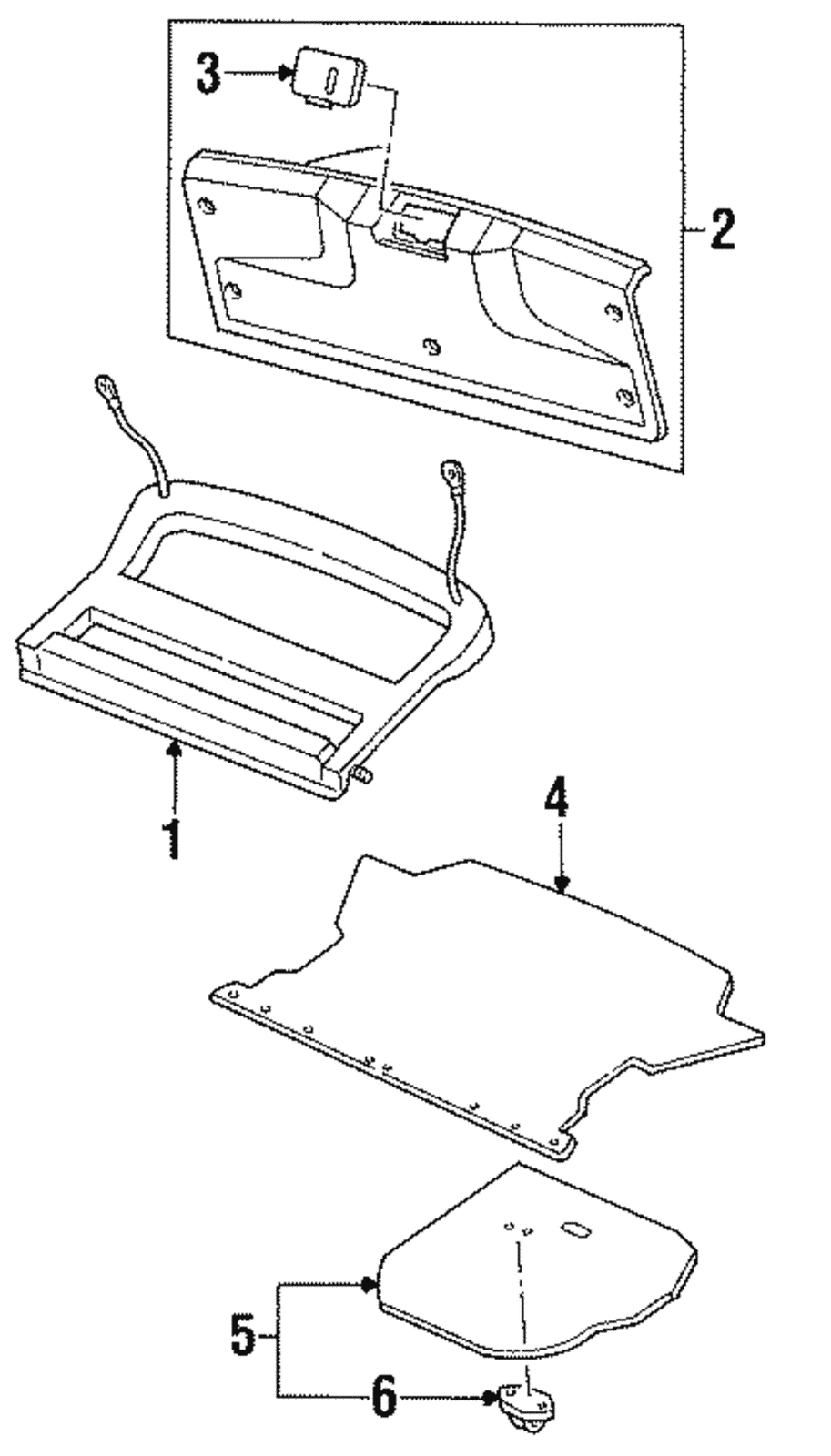 3
2
1
4
5
6