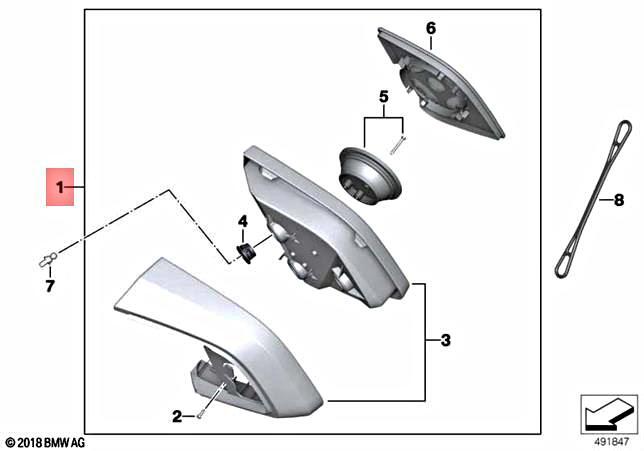 6
5
1
4
8
7
3
2
© 2018 BMW AG
491847