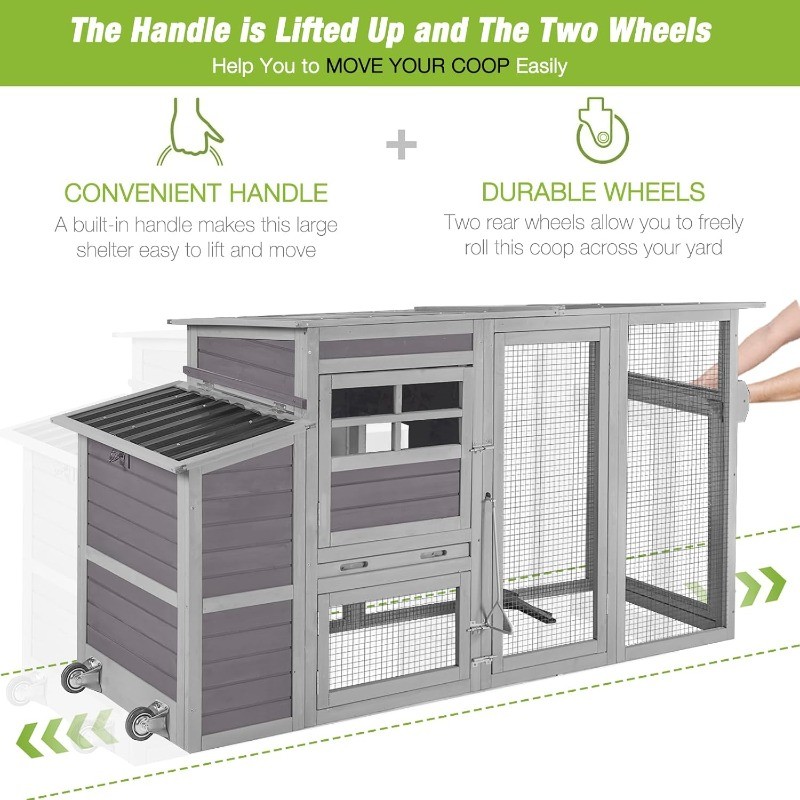 The Handle is Lifted Up and The Two Wheels
Help You to MOVE YOUR COOP Easily

CONVENIENT HANDLE
A built-in handle makes this large shelter easy to lift and move

+

DURABLE WHEELS
Two rear wheels allow you to freely roll this coop across your yard