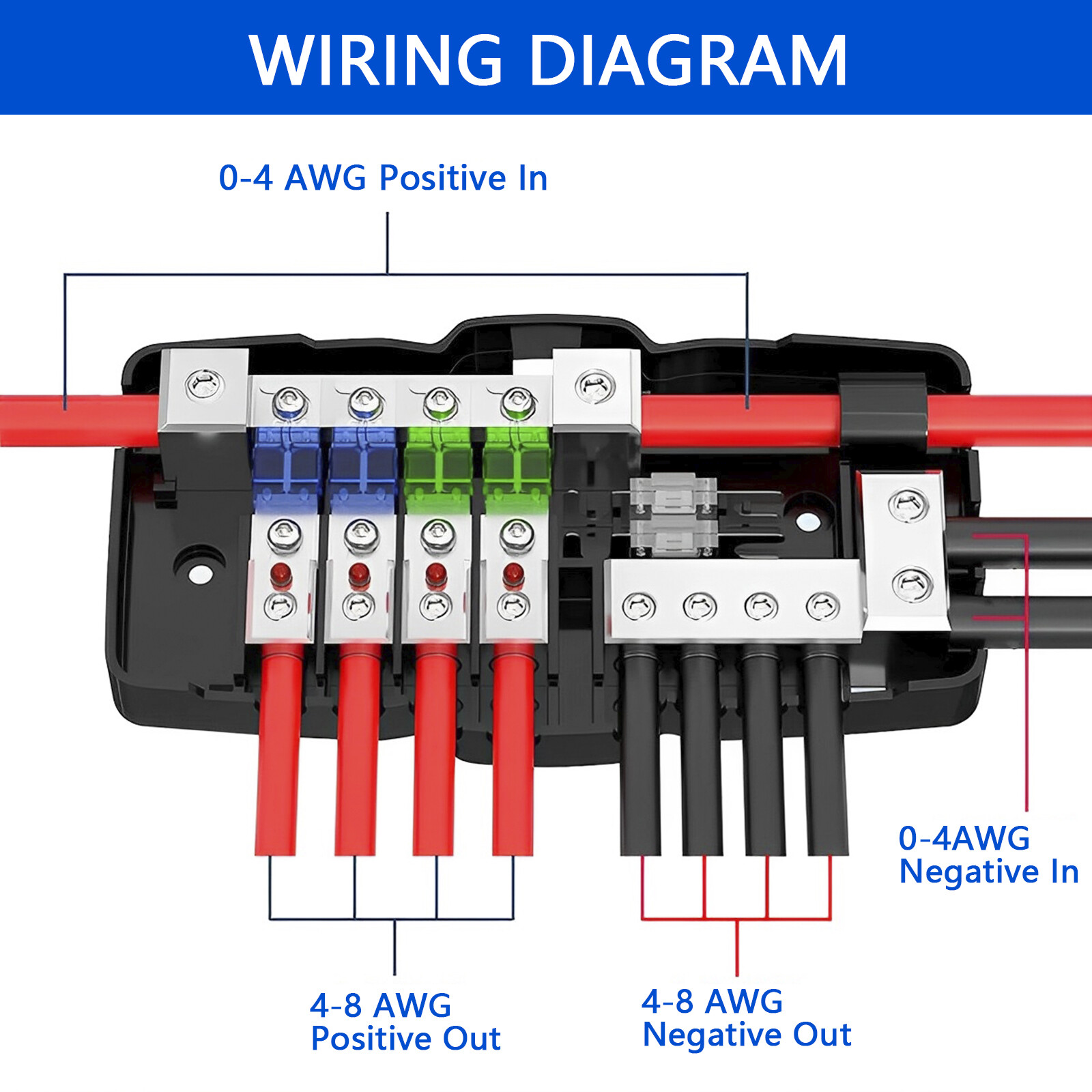 WIRING DIAGRAM

0-4 AWG Positive In

0-4AWG
Negative In

4-8 AWG
Positive Out

4-8 AWG
Negative Out