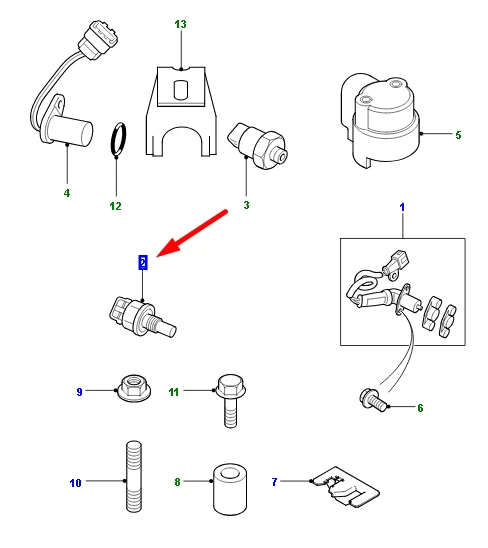 13
5
4
12
3
1
2
9
11
6
10
8
7