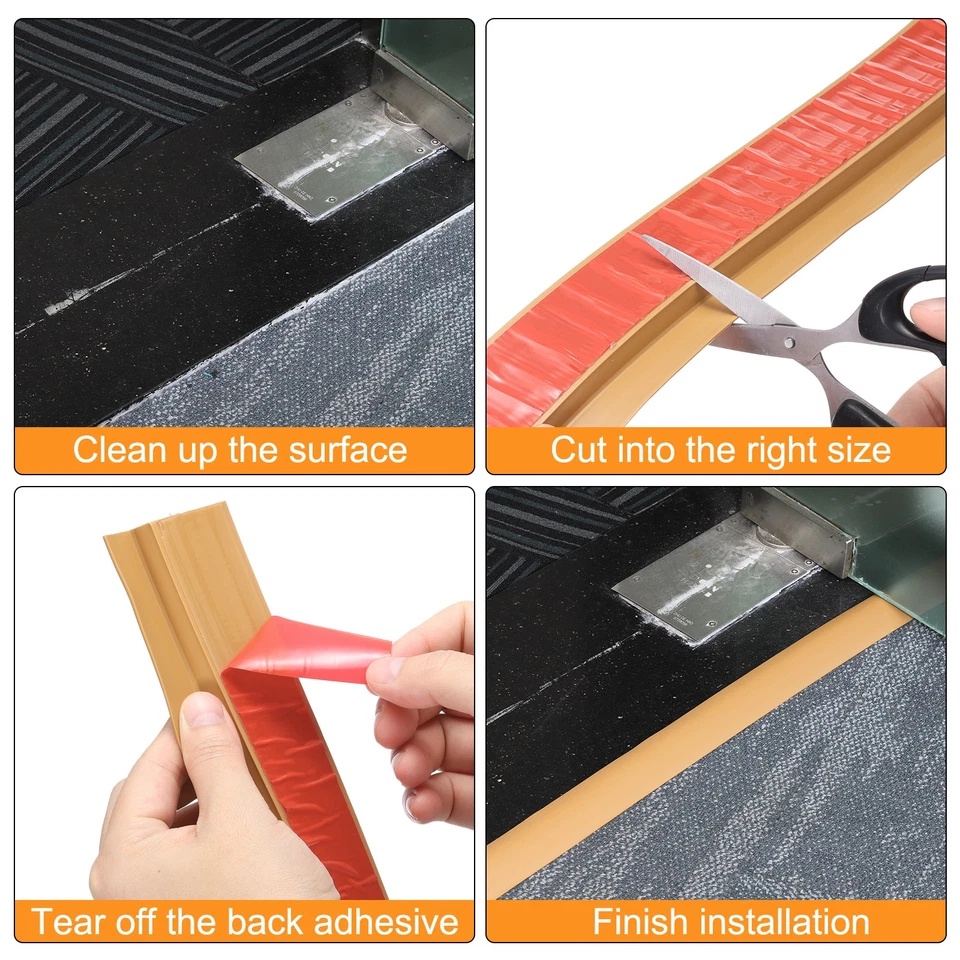 Clean up the surface

Cut into the right size

Tear off the back adhesive

Finish installation