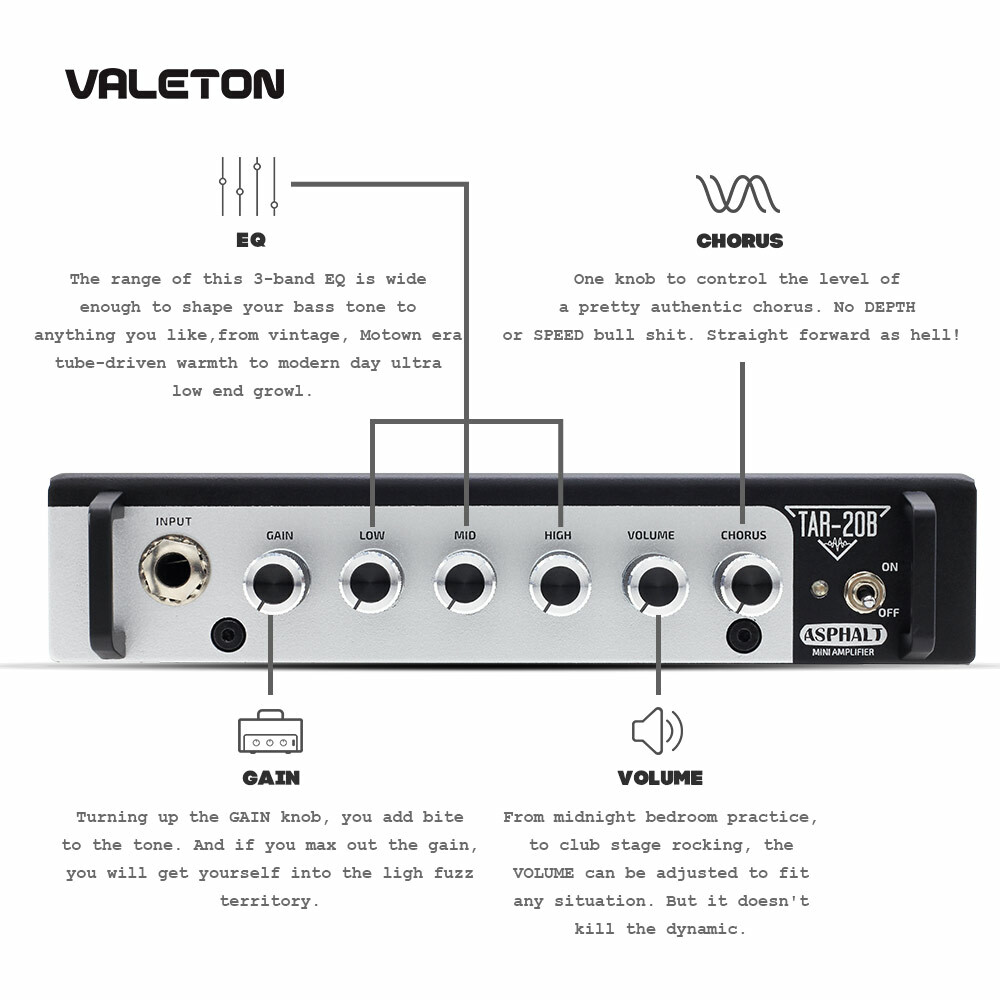 VALETON

EQ

The range of this 3-band EQ is wide enough to shape your bass tone to anything you like,from vintage, Motown era tube-driven warmth to modern day ultra low end growl.

CHORUS

One knob to control the level of a pretty authentic chorus. No DEPTH or SPEED bull shit. Straight forward as hell!

INPUT GAIN LOW MID HIGH VOLUME CHORUS

TAR-20B

ON

OFF

ASPHALT

MINI AMPLIFIER

GAIN

Turning up the GAIN knob, you add bite to the tone. And if you max out the gain, you will get yourself into the ligh fuzz territory.

VOLUME

From midnight bedroom practice, to club stage rocking, the VOLUME can be adjusted to fit any situation. But it doesn't kill the dynamic.