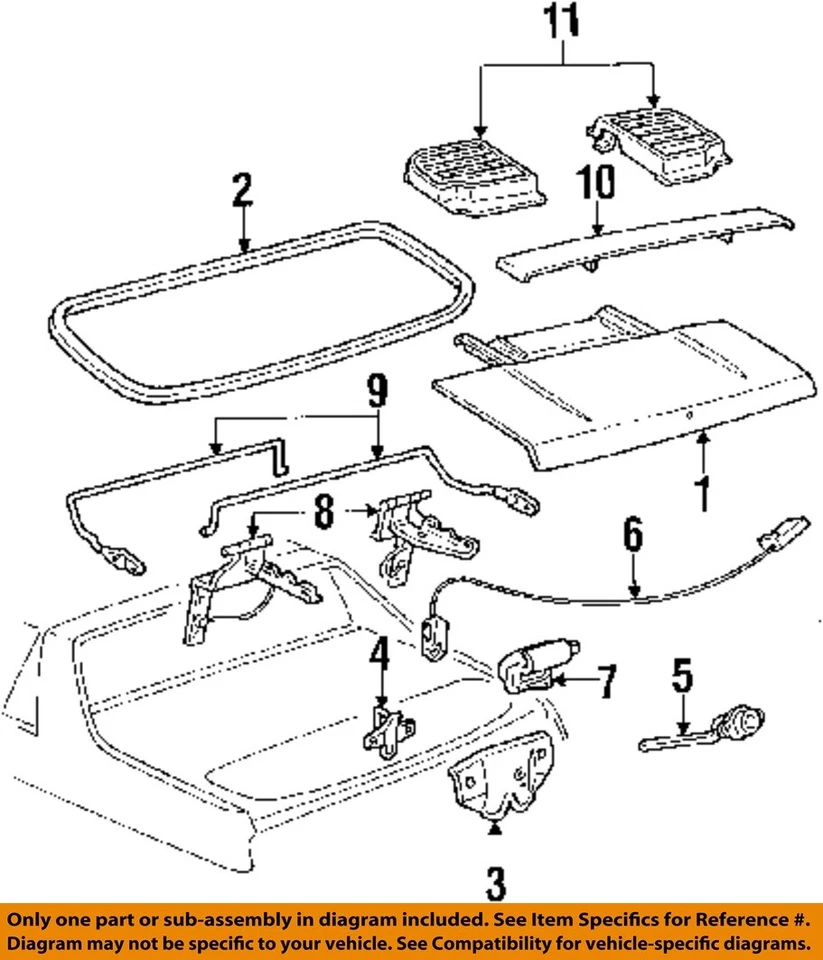 11
2
10
9
1
8
6
4
7
5
3

Only one part or sub-assembly in diagram included. See Item Specifics for Reference #. Diagram may not be specific to your vehicle. See Compatibility for vehicle-specific diagrams.