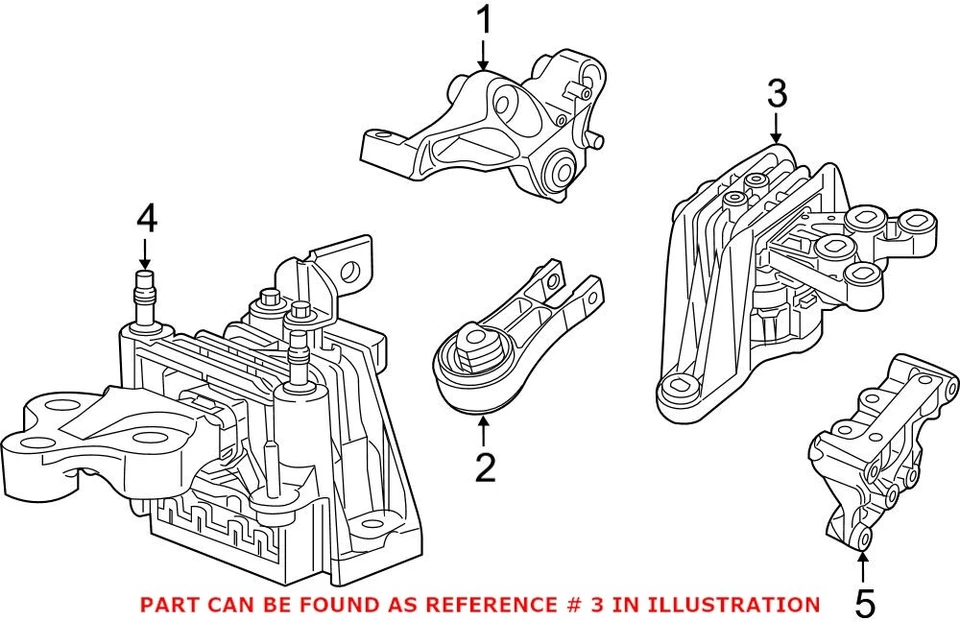 1
3
4
2
5
PART CAN BE FOUND AS REFERENCE # 3 IN ILLUSTRATION