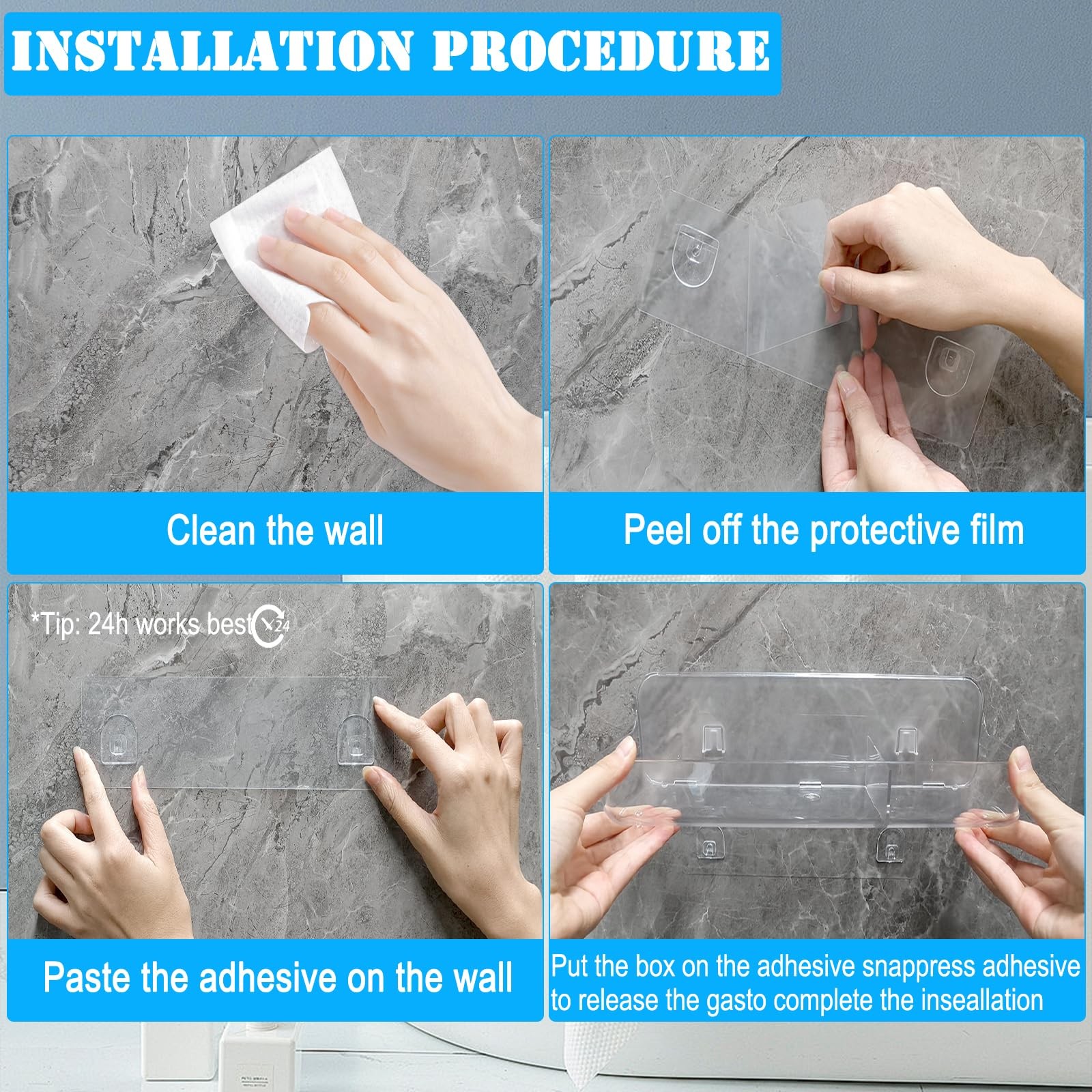 INSTALLATION PROCEDURE

Clean the wall

Peel off the protective film

*Tip: 24h works best 24

Paste the adhesive on the wall

Put the box on the adhesive snappress adhesive to release the gasto complete the inseallation