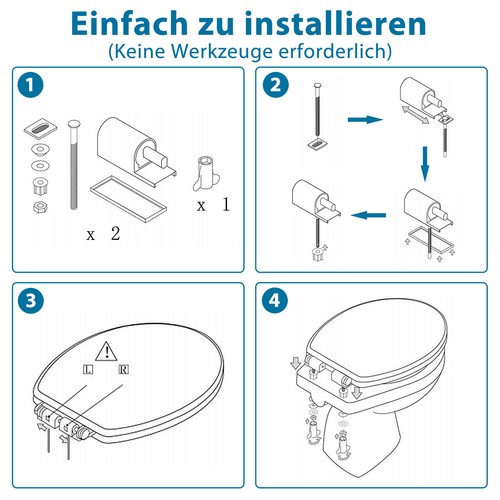 Einfach zu installieren
(Keine Werkzeuge erforderlich)

1

x 2

x 1

2

3

L R

4