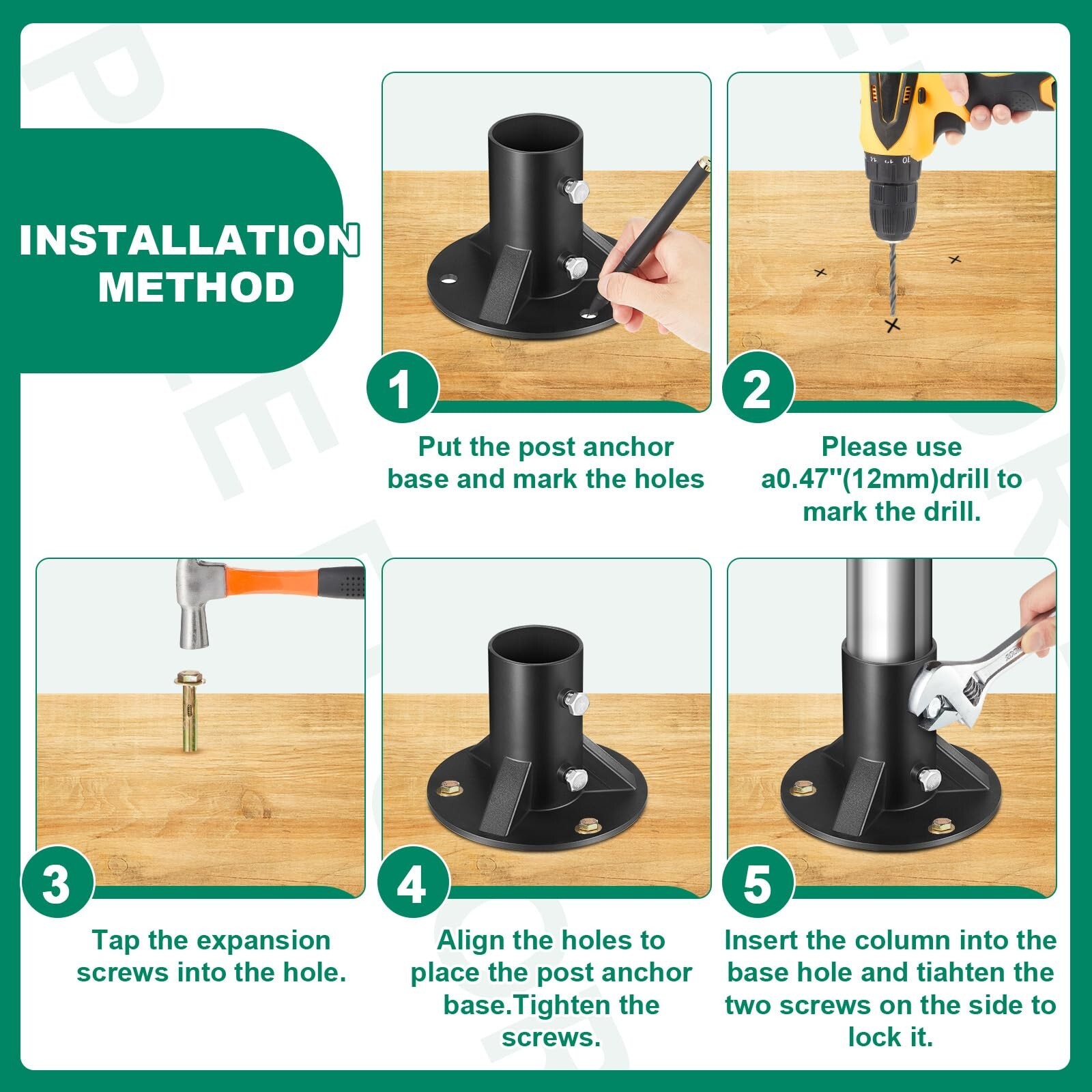 INSTALLATION METHOD

1
Put the post anchor base and mark the holes

2
Please use a0.47''(12mm)drill to mark the drill.

3
Tap the expansion screws into the hole.

4
Align the holes to place the post anchor base.Tighten the screws.

5
Insert the column into the base hole and tiahten the two screws on the side to lock it.