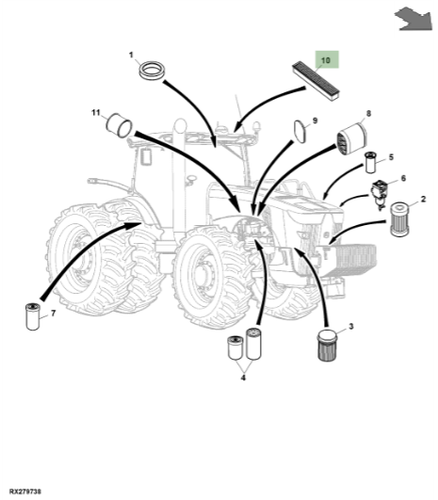 1
10
11
9
8
5
6
2
7
3
4
RX279738