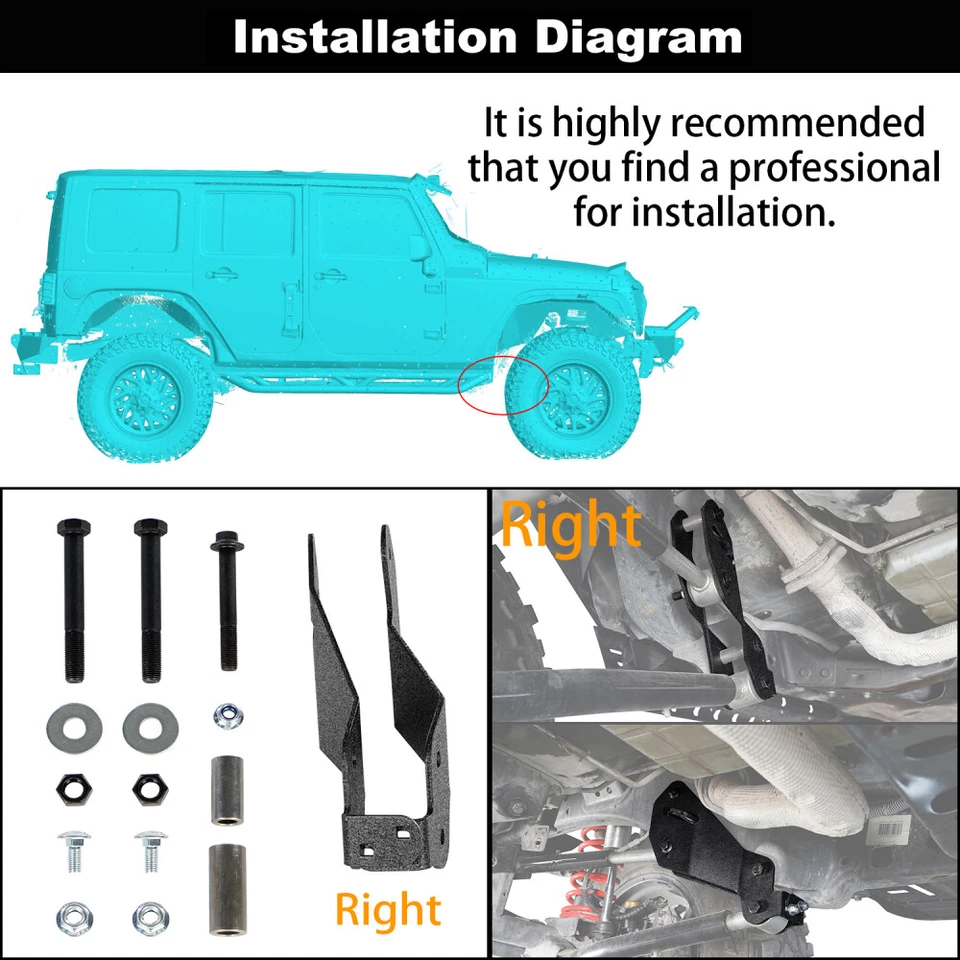 Installation Diagram

It is highly recommended that you find a professional for installation.

Right

Right