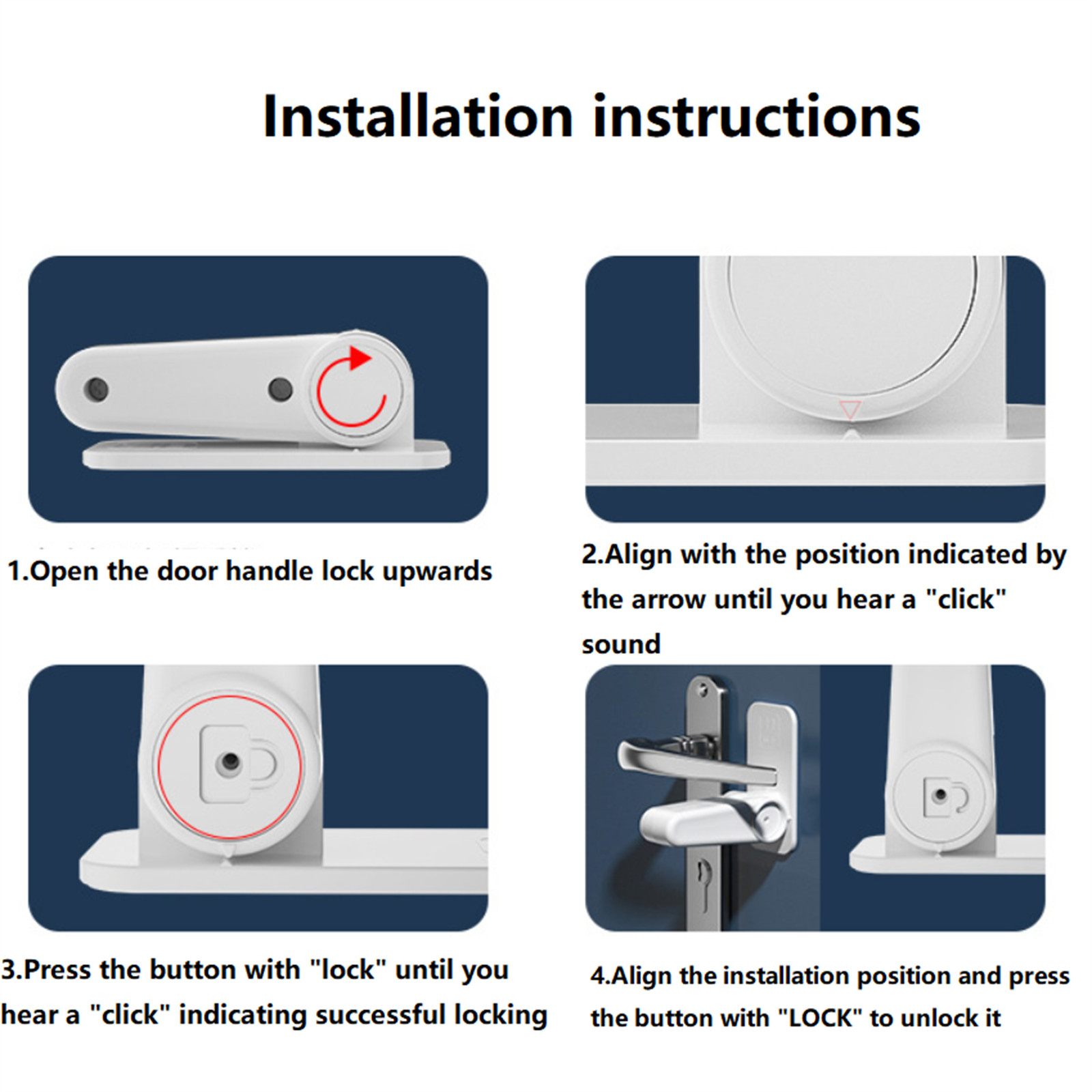 Installation instructions

1.Open the door handle lock upwards

2.Align with the position indicated by the arrow until you hear a "click" sound

3.Press the button with "lock" until you hear a "click" indicating successful locking

4.Align the installation position and press the button with "LOCK" to unlock it