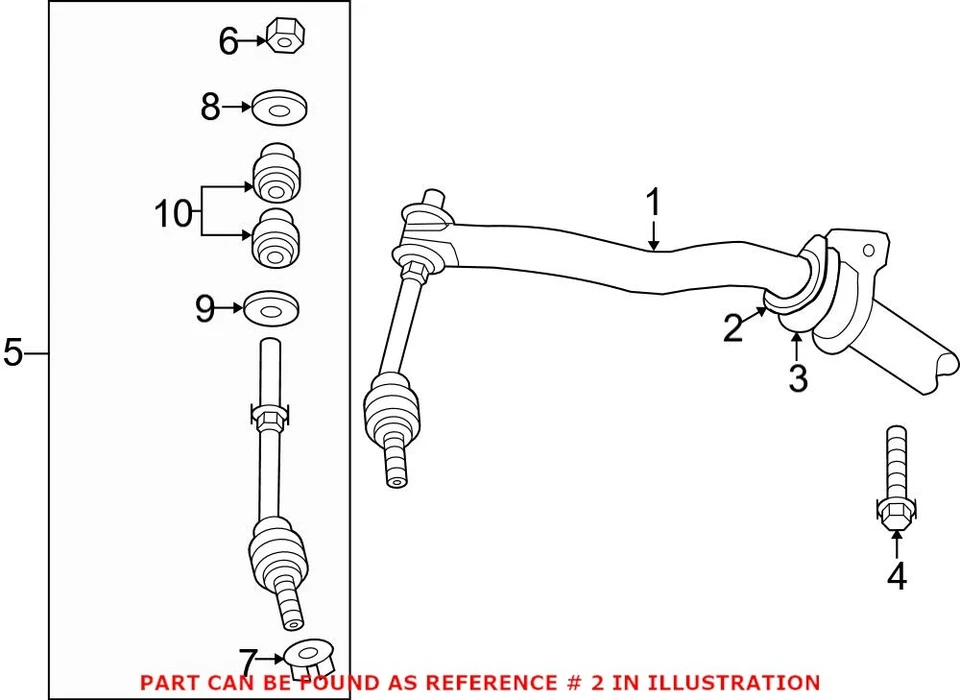 6
8
10
9
5
7
1
2
3
4
PART CAN BE FOUND AS REFERENCE # 2 IN ILLUSTRATION