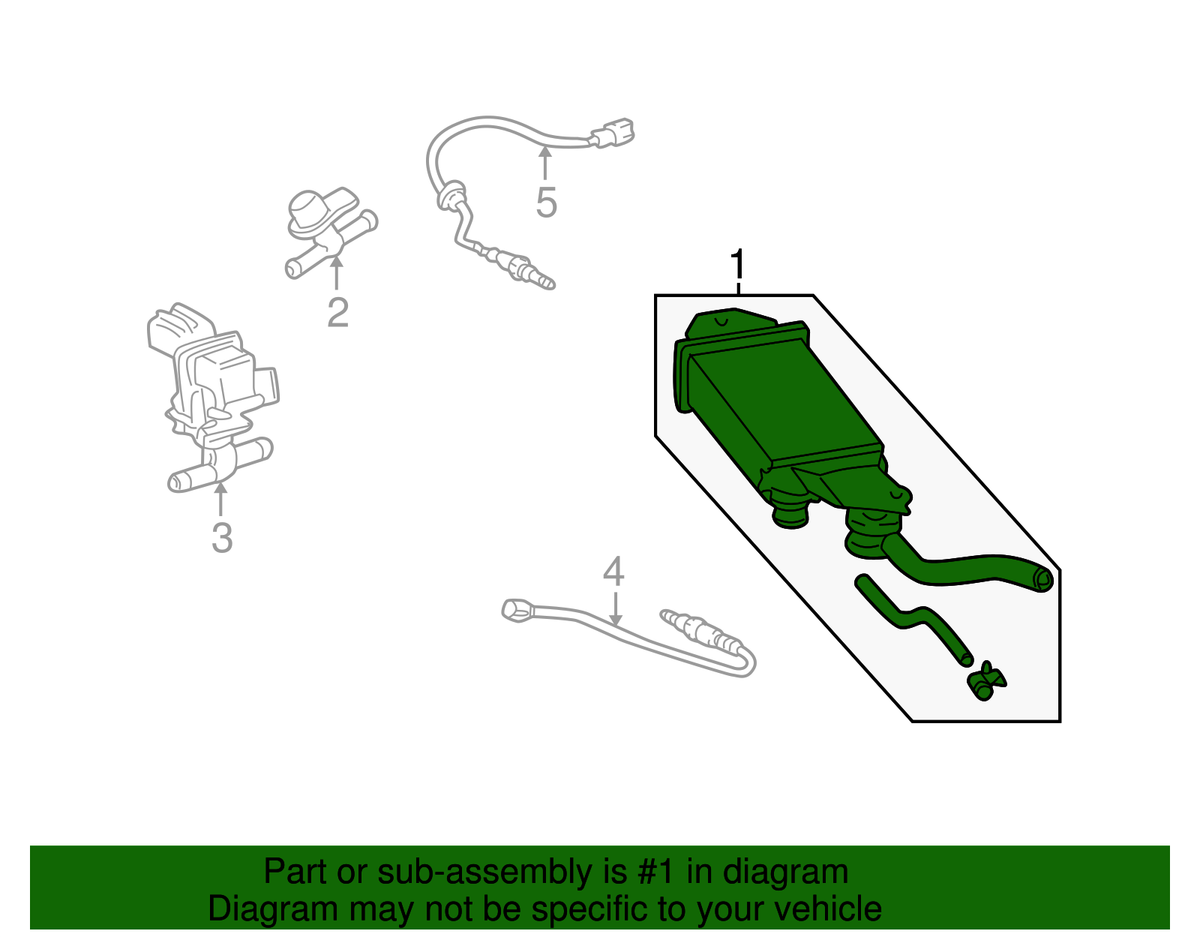 5

2

1

3

4

Part or sub-assembly is #1 in diagram
Diagram may not be specific to your vehicle