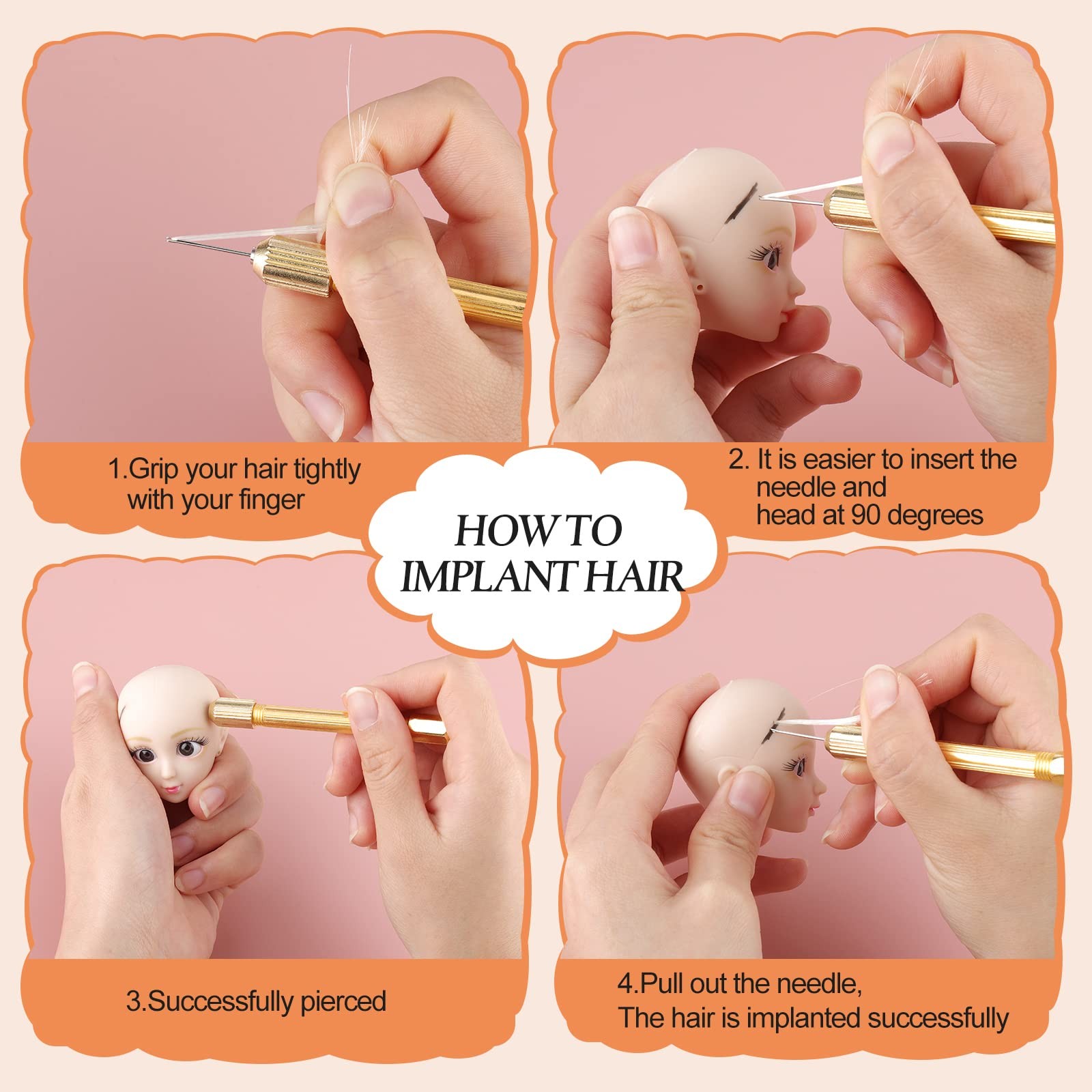 HOW TO IMPLANT HAIR

1.Grip your hair tightly with your finger

2. It is easier to insert the needle and head at 90 degrees

3.Successfully pierced

4.Pull out the needle, The hair is implanted successfully