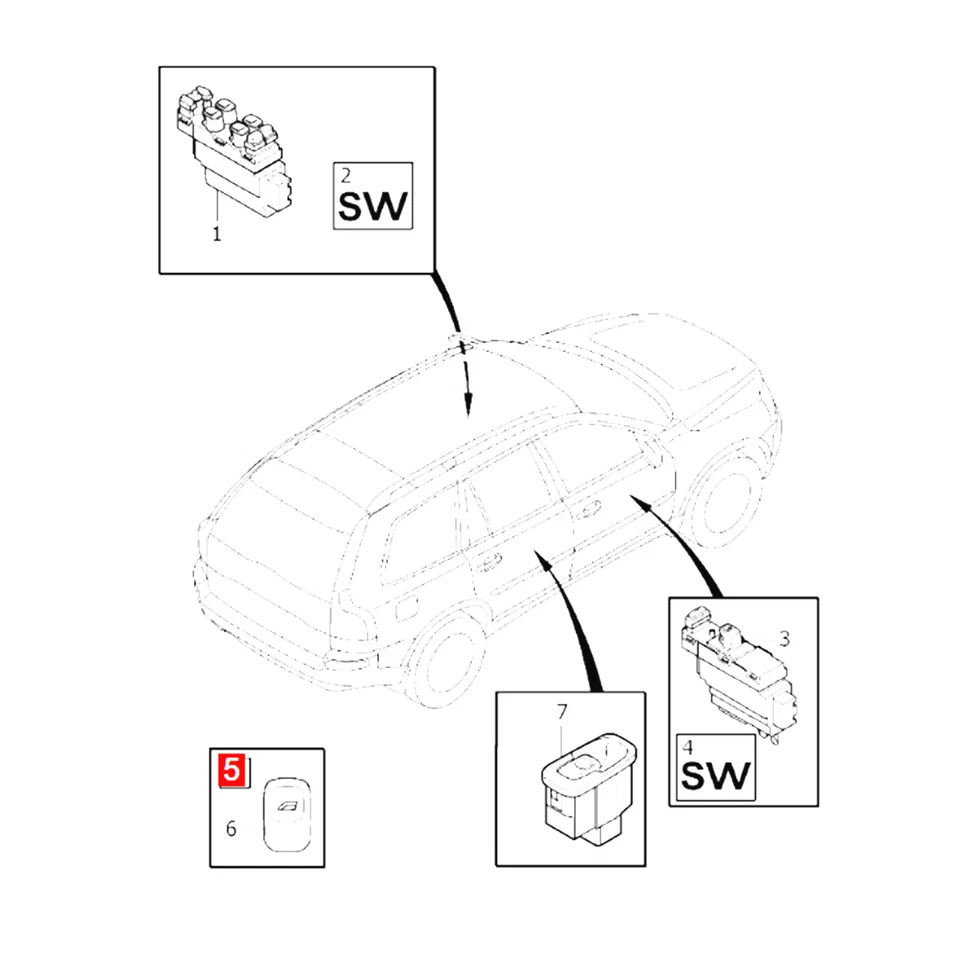 2
SW
1
3
4
SW
7
5
6