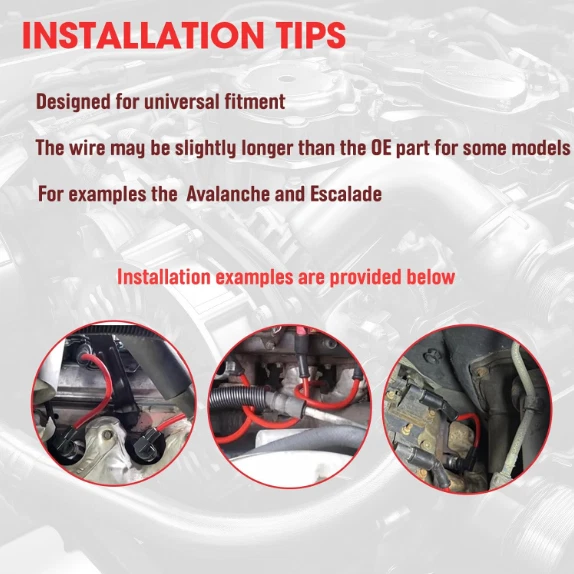 INSTALLATION TIPS

Designed for universal fitment

The wire may be slightly longer than the OE part for some models

For examples the  Avalanche and Escalade

Installation examples are provided below